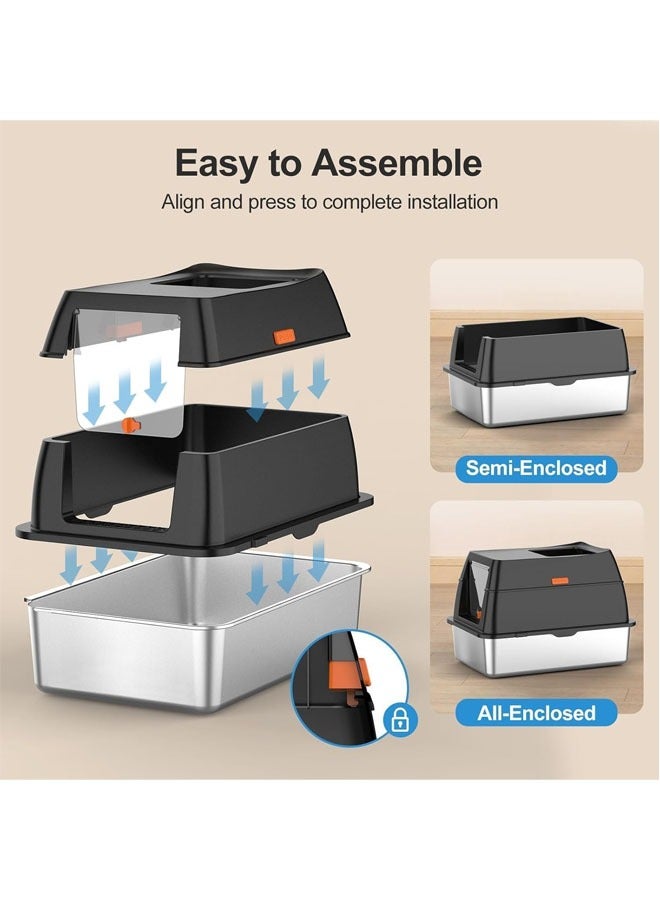 Easy to Assemble

Align and press to complete installation

Semi-Enclosed

All-Enclosed