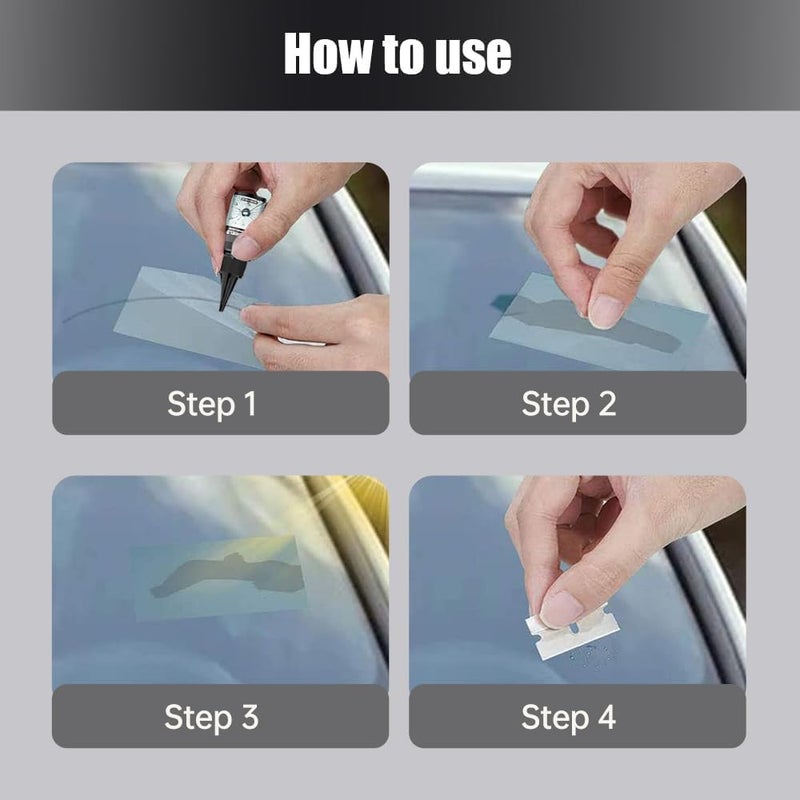 How to use

Step 1

Step 2

Step 3

Step 4