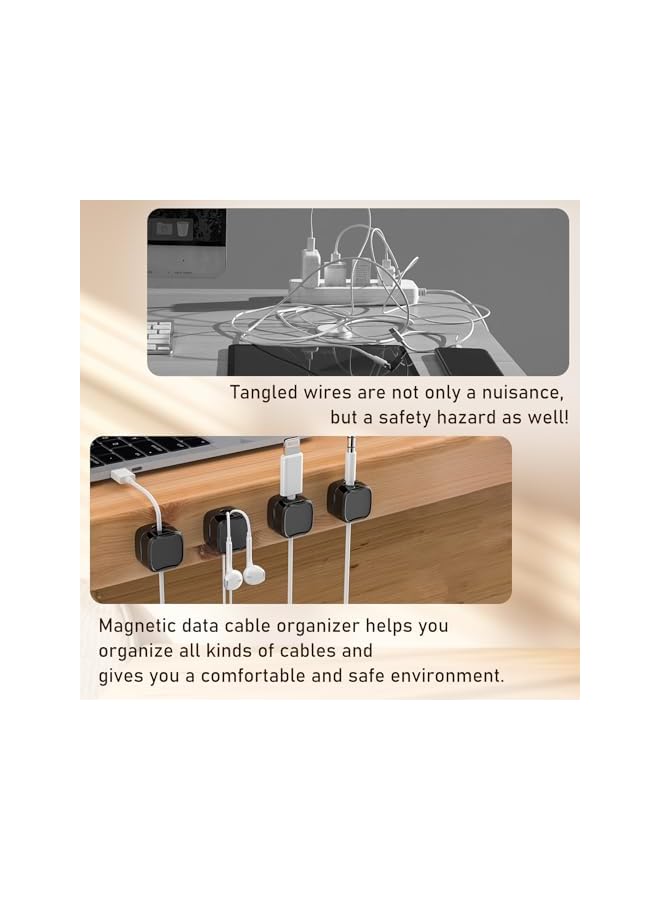 Tangled wires are not only a nuisance, but a safety hazard as well!

Magnetic data cable organizer helps you organize all kinds of cables and gives you a comfortable and safe environment.