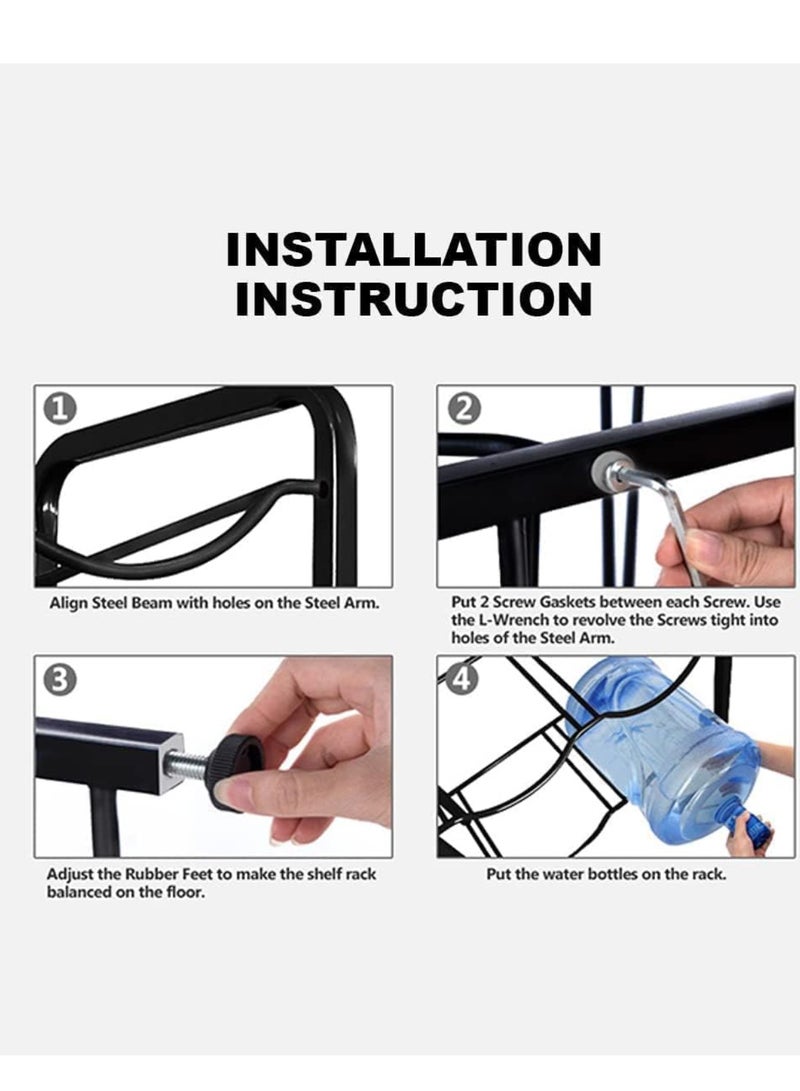 INSTALLATION INSTRUCTION

1

Align Steel Beam with holes on the Steel Arm.

2

Put 2 Screw Gaskets between each Screw. Use the L-Wrench to revolve the Screws tight into holes of the Steel Arm.

3

Adjust the Rubber Feet to make the shelf rack balanced on the floor.

4

Put the water bottles on the rack.