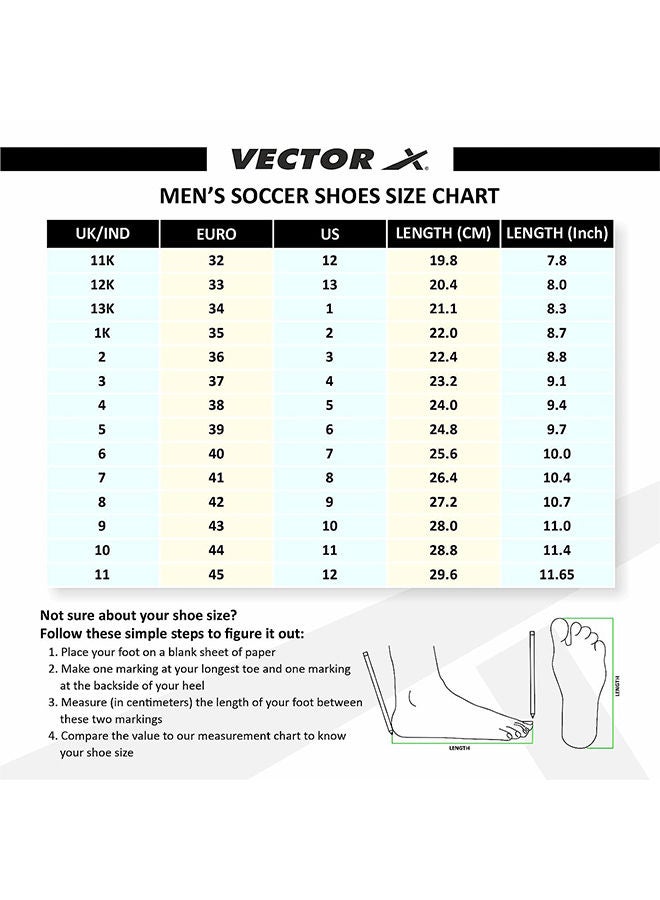 VECTOR X

MEN'S SOCCER SHOES SIZE CHART

| UK/IND | EURO | US | LENGTH (CM) | LENGTH (Inch) |
|---|---|---|---|---|
| 11K | 32 | 12 | 19.8 | 7.8 |
| 12K | 33 | 13 | 20.4 | 8.0 |
| 13K | 34 | 1 | 21.1 | 8.3 |
| 1K | 35 | 2 | 22.0 | 8.7 |
| 2 | 36 | 3 | 22.4 | 8.8 |
| 3 | 37 | 4 | 23.2 | 9.1 |
| 4 | 38 | 5 | 24.0 | 9.4 |
| 5 | 39 | 6 | 24.8 | 9.7 |
| 6 | 40 | 7 | 25.6 | 10.0 |
| 7 | 41 | 8 | 26.4 | 10.4 |
| 8 | 42 | 9 | 27.2 | 10.7 |
| 9 | 43 | 10 | 28.0 | 11.0 |
| 10 | 44 | 11 | 28.8 | 11.4 |
| 11 | 45 | 12 | 29.6 | 11.65 |

Not sure about your shoe size?
Follow these simple steps to figure it out:
1. Place your foot on a blank sheet of paper
2. Make one marking at your longest toe and one marking at the backside of your heel
3. Measure (in centimeters) the length of your foot between these two markings
4. Compare the value to our measurement chart to know your shoe size

LENGTH

LENGTH