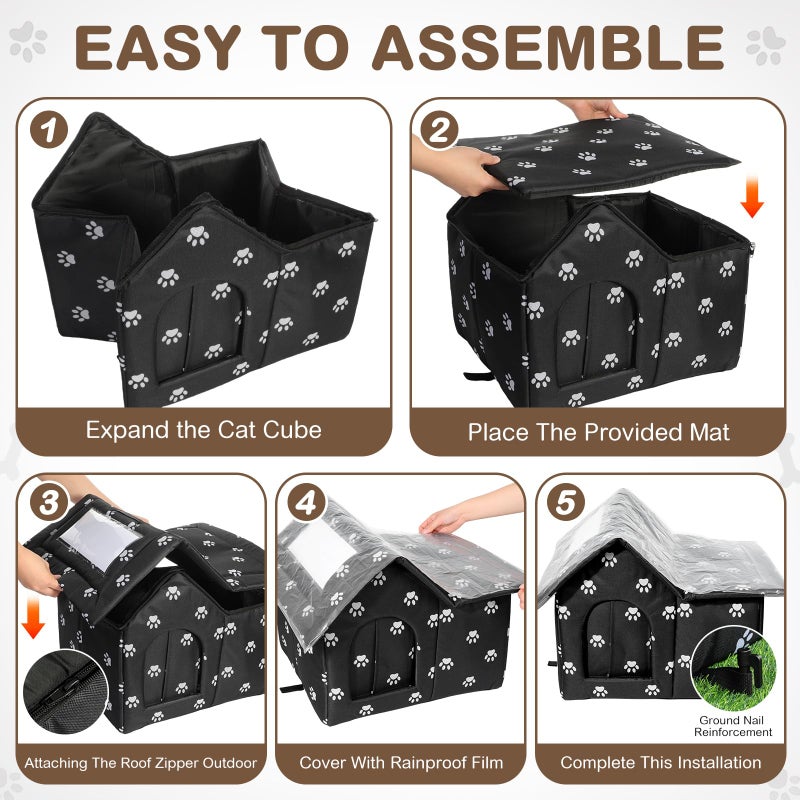 EASY TO ASSEMBLE

1
Expand the Cat Cube

2
Place The Provided Mat

3
Attaching The Roof Zipper Outdoor

4
Cover With Rainproof Film

5
Ground Nail Reinforcement
Complete This Installation