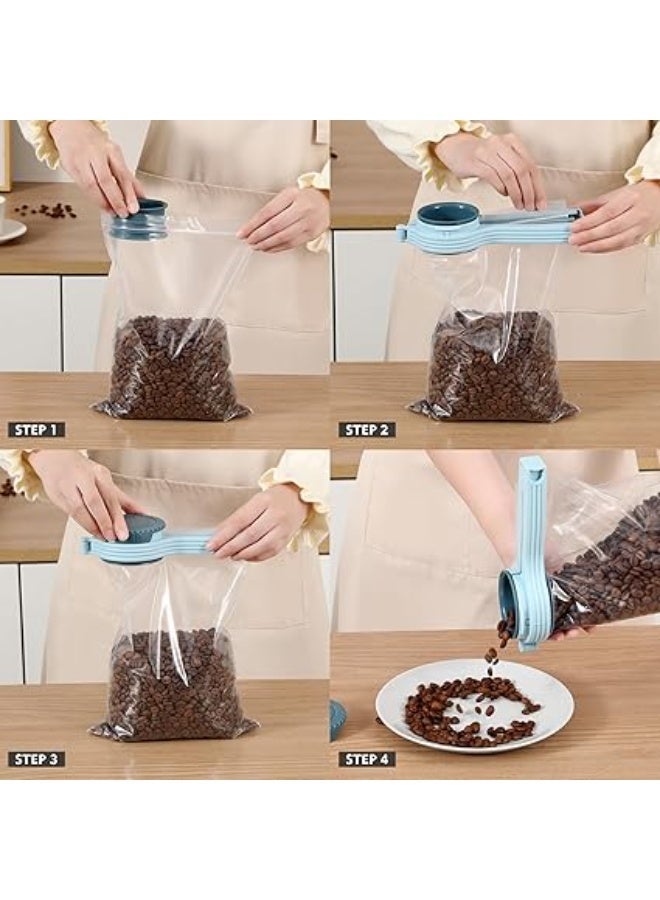 STEP 1

STEP 2

STEP 3

STEP 4