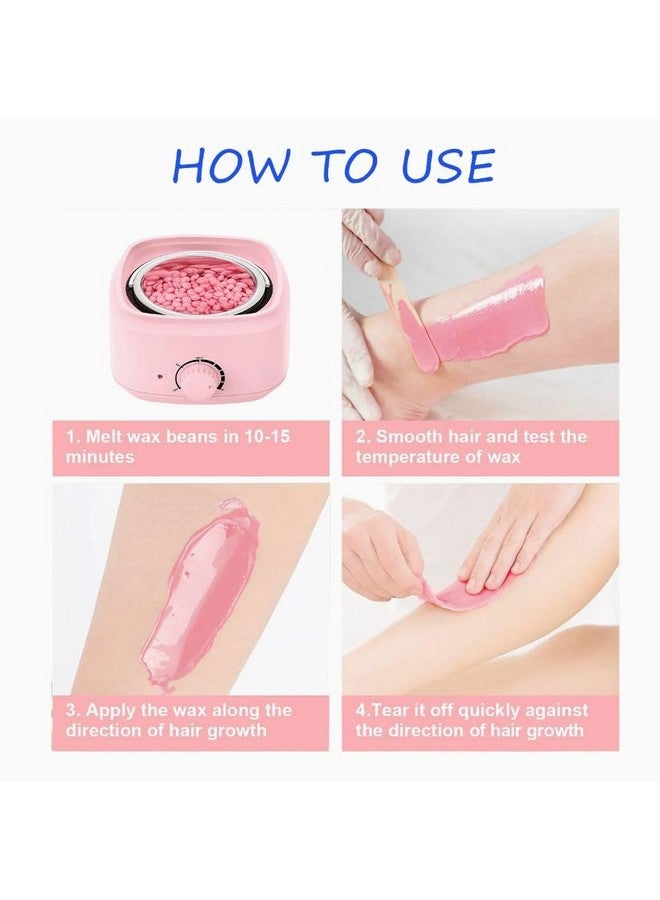 HOW TO USE

1. Melt wax beans in 10-15 minutes

2. Smooth hair and test the temperature of wax

3. Apply the wax along the direction of hair growth

4.Tear it off quickly against the direction of hair growth