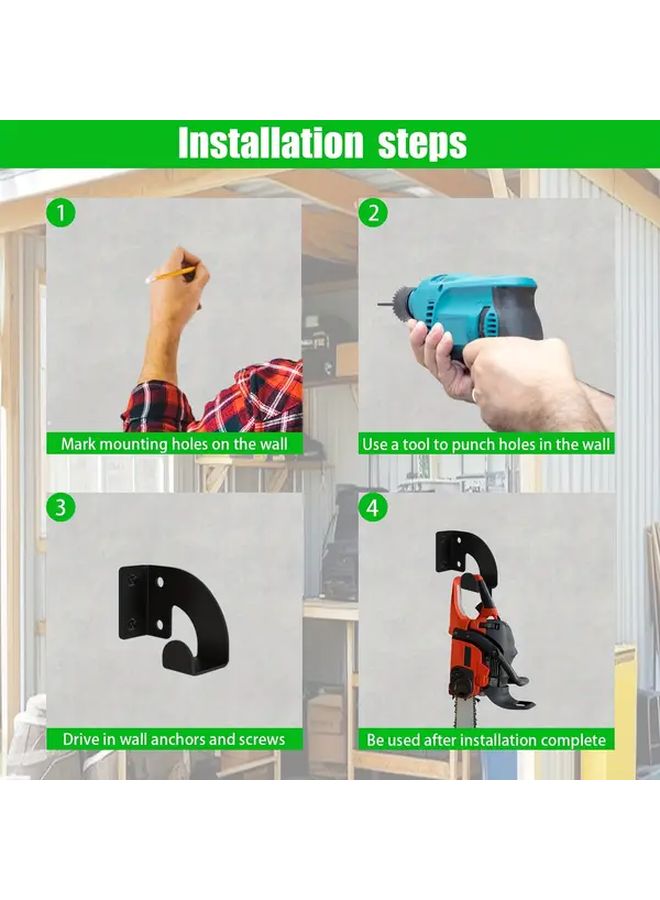 Installation steps

1

Mark mounting holes on the wall

2

Use a tool to punch holes in the wall

3

Drive in wall anchors and screws

4

Be used after installation complete