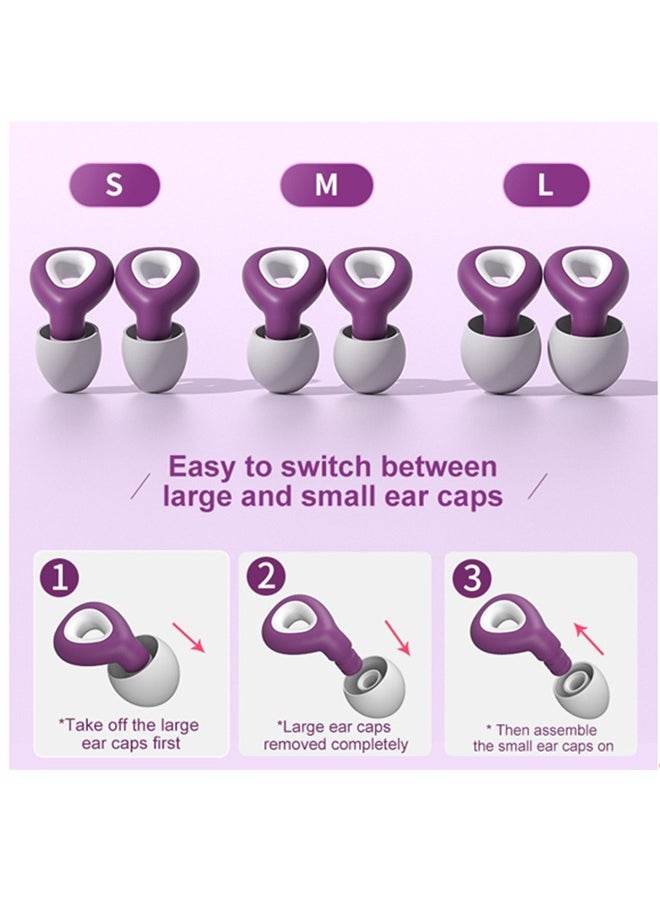 S

M

L

Easy to switch between large and small ear caps

1

*Take off the large ear caps first

2

*Large ear caps removed completely

3

* Then assemble the small ear caps on