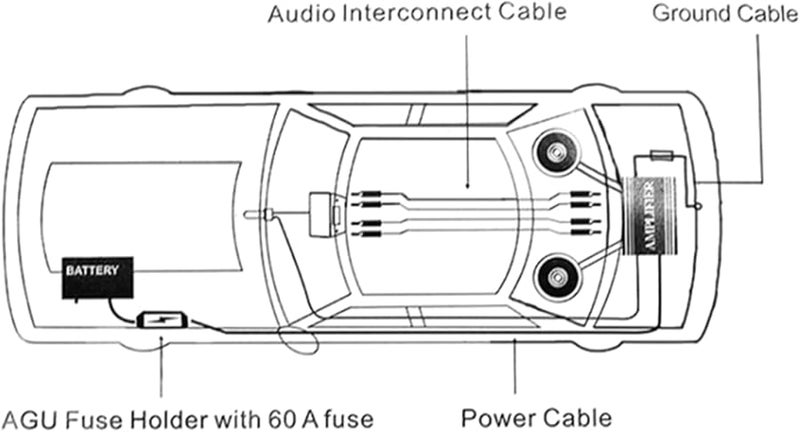 Audio Interconnect Cable

Ground Cable

BATTERY

AMPLIFIER

AGU Fuse Holder with 60 A fuse

Power Cable