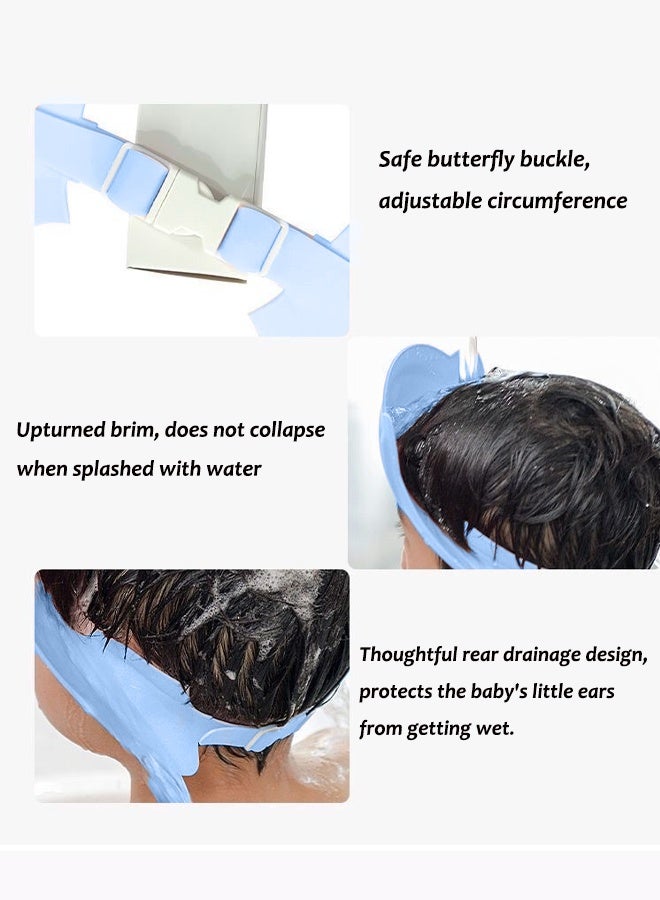 Safe butterfly buckle, adjustable circumference

Upturned brim, does not collapse when splashed with water

Thoughtful rear drainage design, protects the baby's little ears from getting wet.