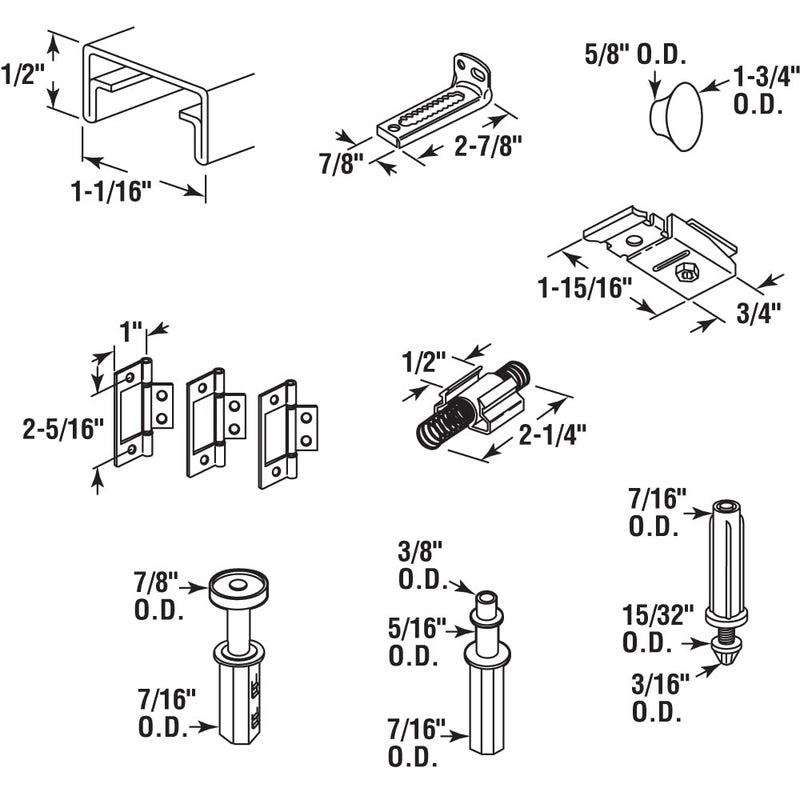 1/2"

1-1/16"

7/8"

2-7/8"

5/8" O.D.

1-3/4" O.D.

1-15/16"

3/4"

1"

2-5/16"

1/2"

2-1/4"

7/16" O.D.

15/32" O.D.

3/16" O.D.

7/8" O.D.

7/16" O.D.

3/8" O.D.

5/16" O.D.

7/16" O.D.