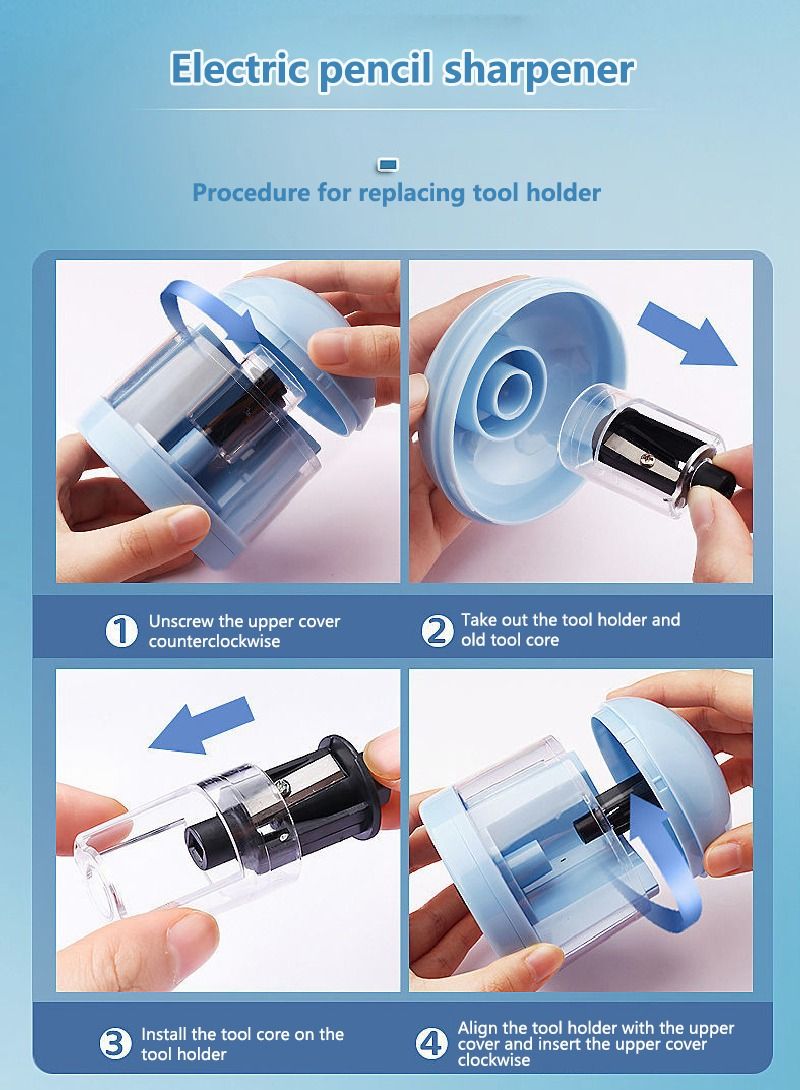 Electric pencil sharpener

Procedure for replacing tool holder

1 Unscrew the upper cover counterclockwise

2 Take out the tool holder and old tool core

3 Install the tool core on the tool holder

4 Align the tool holder with the upper cover and insert the upper cover clockwise