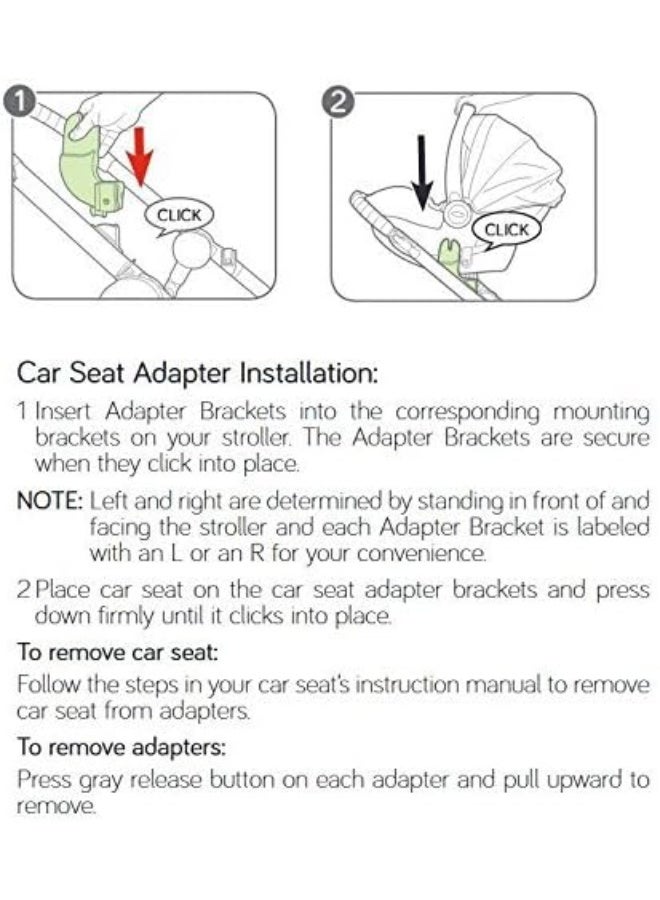 1

CLICK

2

CLICK

Car Seat Adapter Installation:

1 Insert Adapter Brackets into the corresponding mounting brackets on your stroller. The Adapter Brackets are secure when they click into place.

NOTE: Left and right are determined by standing in front of and facing the stroller and each Adapter Bracket is labeled with an L or an R for your convenience.

2 Place car seat on the car seat adapter brackets and press down firmly until it clicks into place.

To remove car seat:

Follow the steps in your car seat's instruction manual to remove car seat from adapters.

To remove adapters:

Press gray release button on each adapter and pull upward to remove.