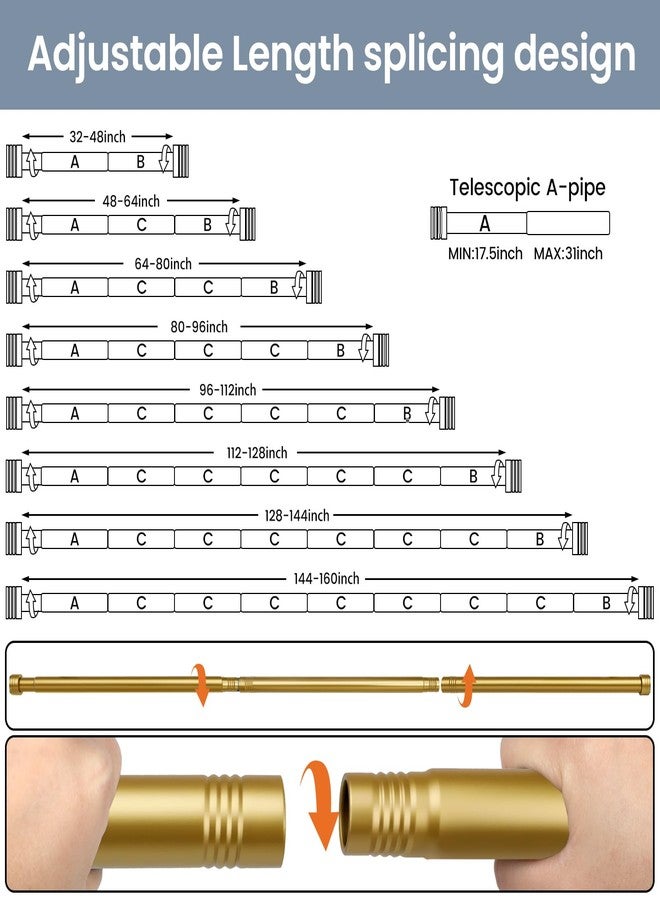 Adjustable Length splicing design

32-48inch
A B

48-64inch
A C B

64-80inch
A C C B

80-96inch
A C C C B

96-112inch
A C C C C B

112-128inch
A C C C C C B

128-144inch
A C C C C C C B

144-160inch
A C C C C C C C B

Telescopic A-pipe
A
MIN:17.5inch MAX:31inch