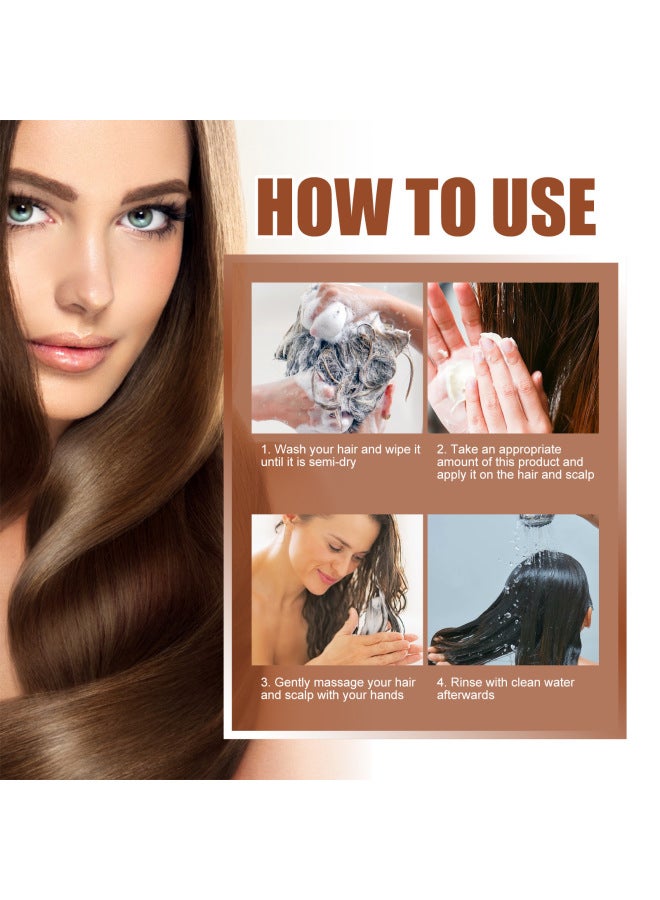 HOW TO USE

1. Wash your hair and wipe it until it is semi-dry

2. Take an appropriate amount of this product and apply it on the hair and scalp

3. Gently massage your hair and scalp with your hands

4. Rinse with clean water afterwards