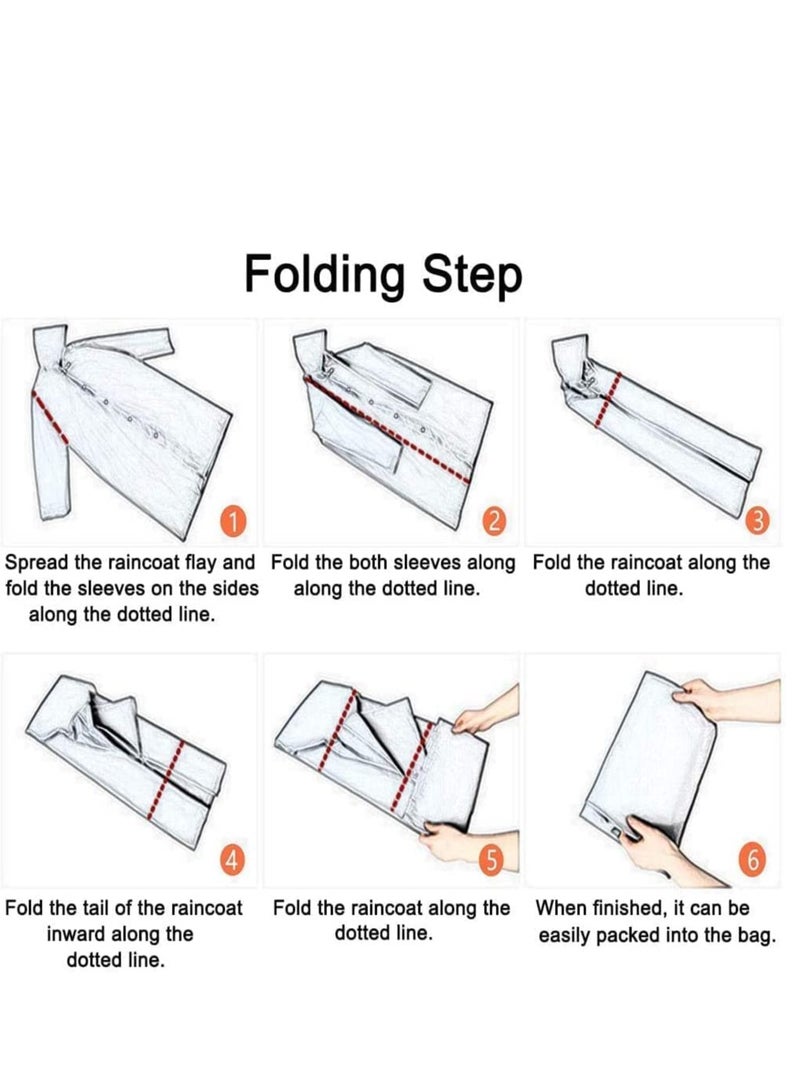 Folding Step

1

Spread the raincoat flay and fold the sleeves on the sides along the dotted line.

2

Fold the both sleeves along along the dotted line.

3

Fold the raincoat along the dotted line.

4

Fold the tail of the raincoat inward along the dotted line.

5

Fold the raincoat along the dotted line.

6

When finished, it can be easily packed into the bag.