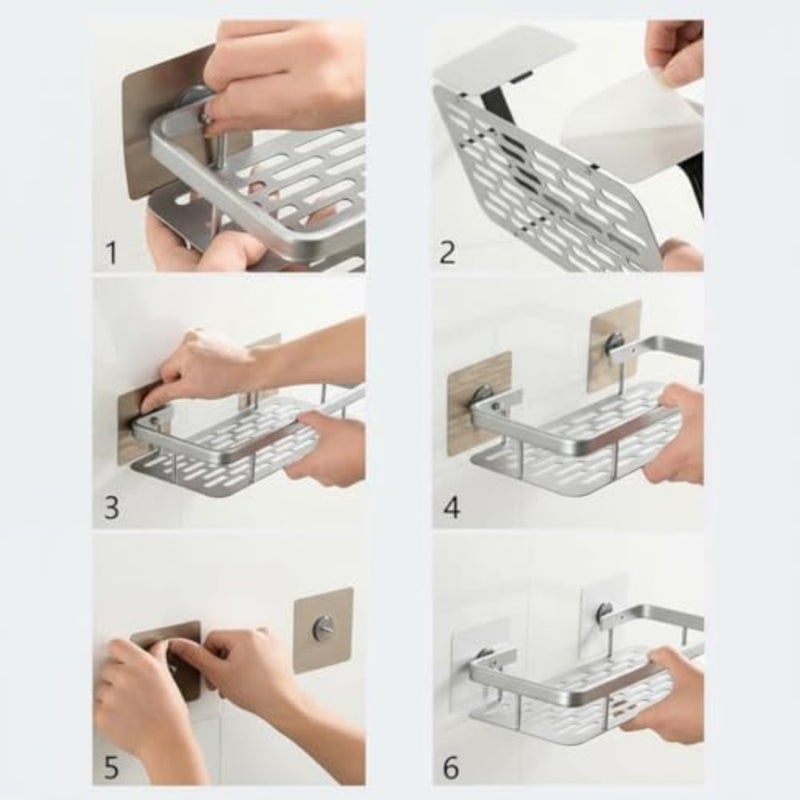 1

2

3

4

5

6