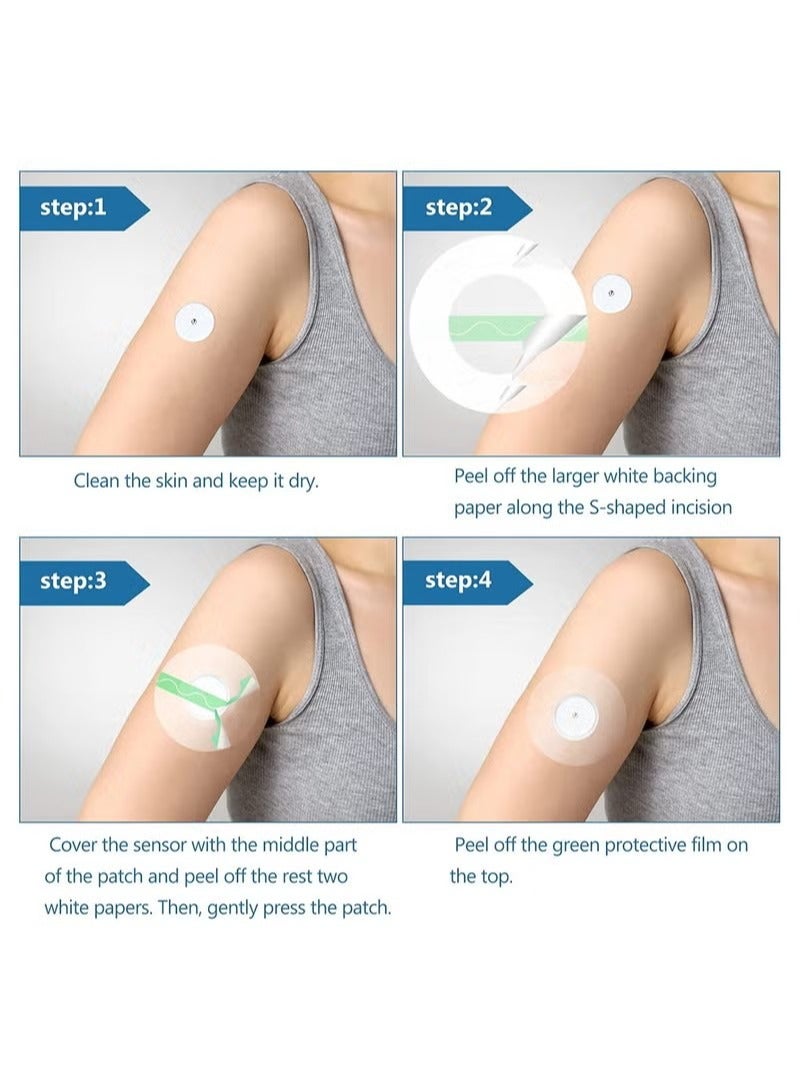 step:1

Clean the skin and keep it dry.

step:2

Peel off the larger white backing paper along the S-shaped incision

step:3

Cover the sensor with the middle part of the patch and peel off the rest two white papers. Then, gently press the patch.

step:4

Peel off the green protective film on the top.