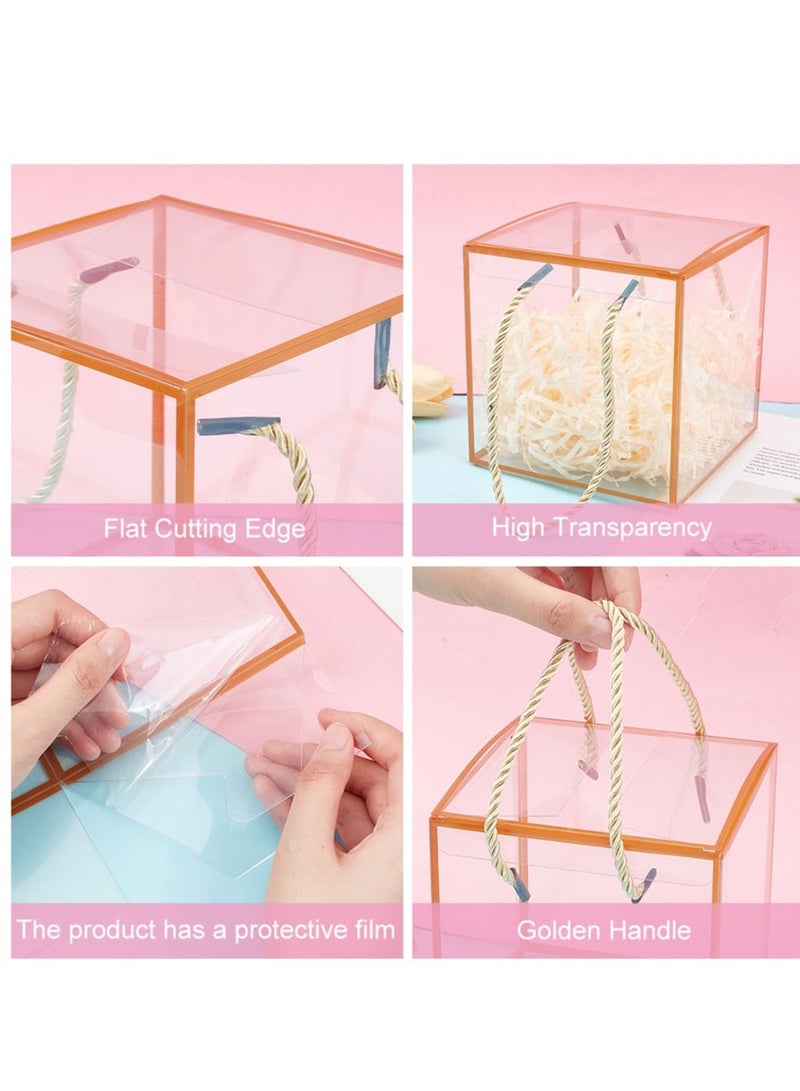 Flat Cutting Edge

High Transparency

The product has a protective film

Golden Handle