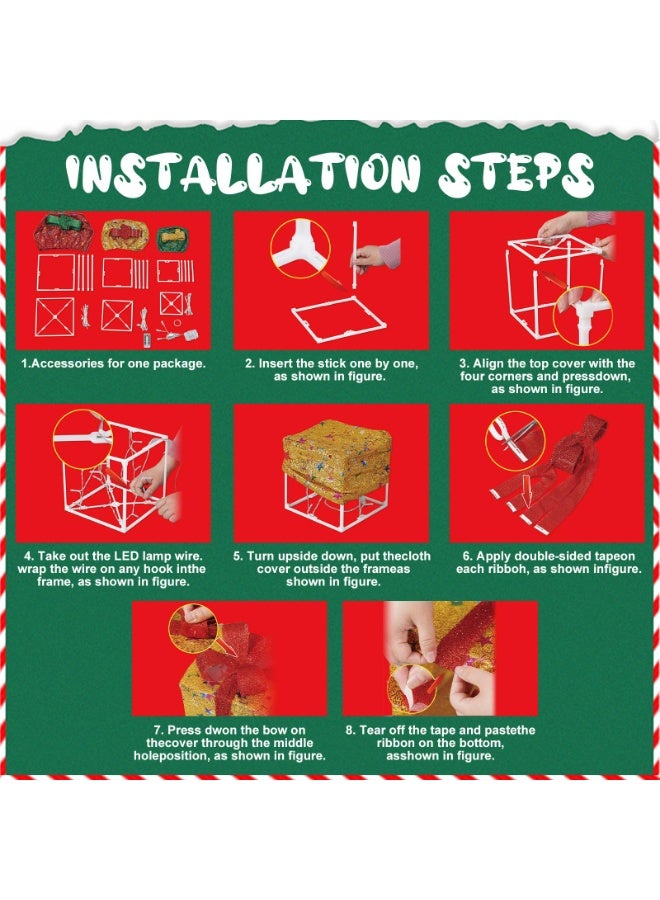 INSTALLATION STEPS

1.Accessories for one package.

2. Insert the stick one by one, as shown in figure.

3. Align the top cover with the four corners and pressdown, as shown in figure.

4. Take out the LED lamp wire. wrap the wire on any hook inthe frame, as shown in figure.

5. Turn upside down, put thecloth cover outside the frameas shown in figure.

6. Apply double-sided tapeon each ribboh, as shown infigure.

7. Press dwon the bow on thecover through the middle holeposition, as shown in figure.

8. Tear off the tape and pastethe ribbon on the bottom, asshown in figure.