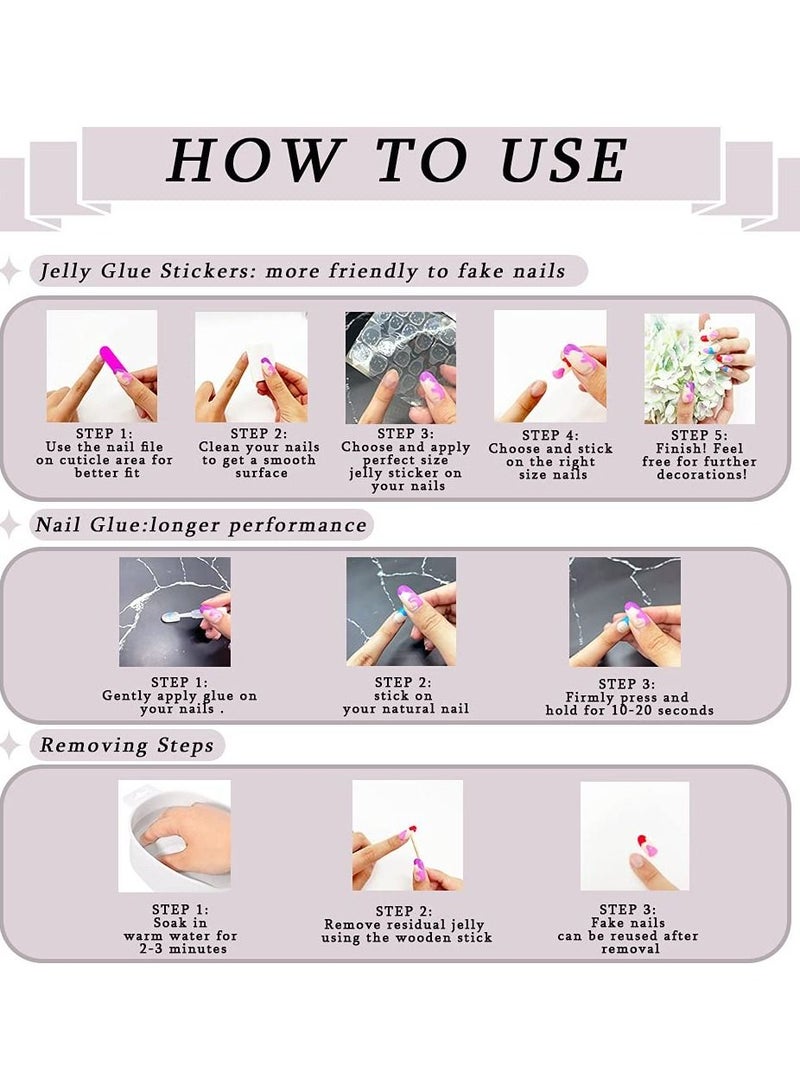 HOW TO USE

Jelly Glue Stickers: more friendly to fake nails

STEP 1:
Use the nail file on cuticle area for better fit

STEP 2:
Clean your nails to get a smooth surface

STEP 3:
Choose and apply perfect size jelly sticker on your nails

STEP 4:
Choose and stick on the right size nails

STEP 5:
Finish! Feel free for further decorations!

Nail Glue:longer performance

STEP 1:
Gently apply glue on your nails .

STEP 2:
stick on your natural nail

STEP 3:
Firmly press and hold for 10-20 seconds

Removing Steps

STEP 1:
Soak in warm water for 2-3 minutes

STEP 2:
Remove residual jelly using the wooden stick

STEP 3:
Fake nails can be reused after removal