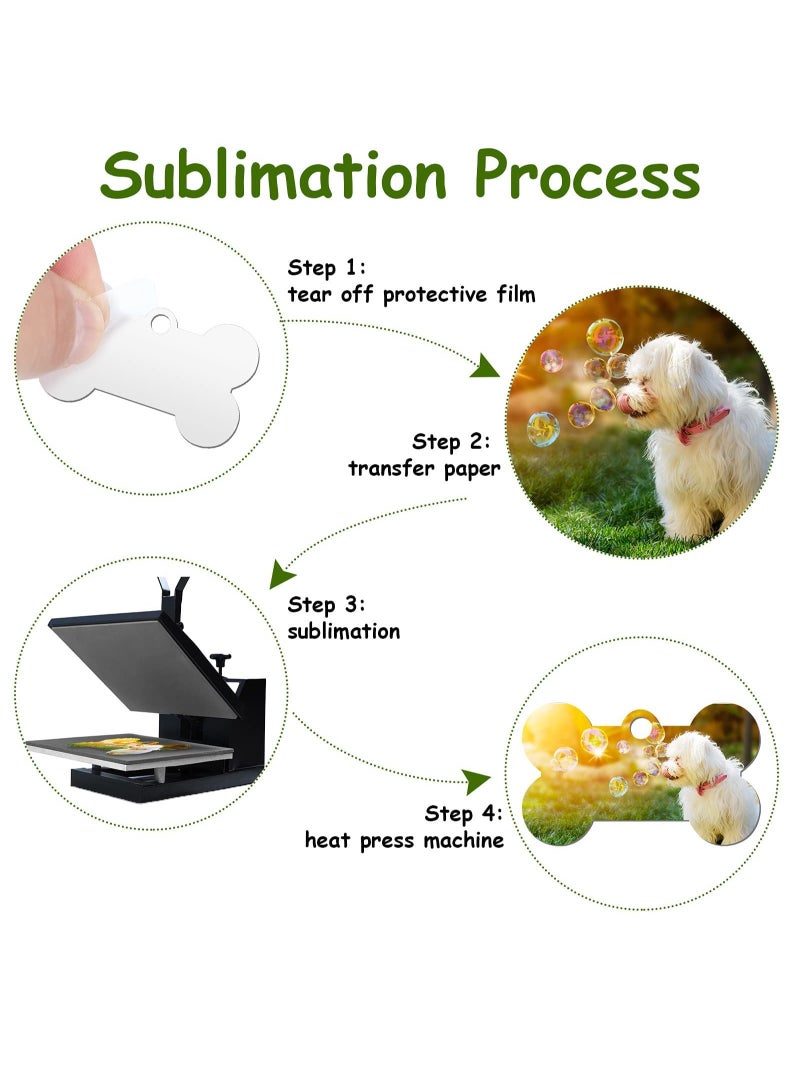 Sublimation Process

Step 1:
tear off protective film

Step 2:
transfer paper

Step 3:
sublimation

Step 4:
heat press machine