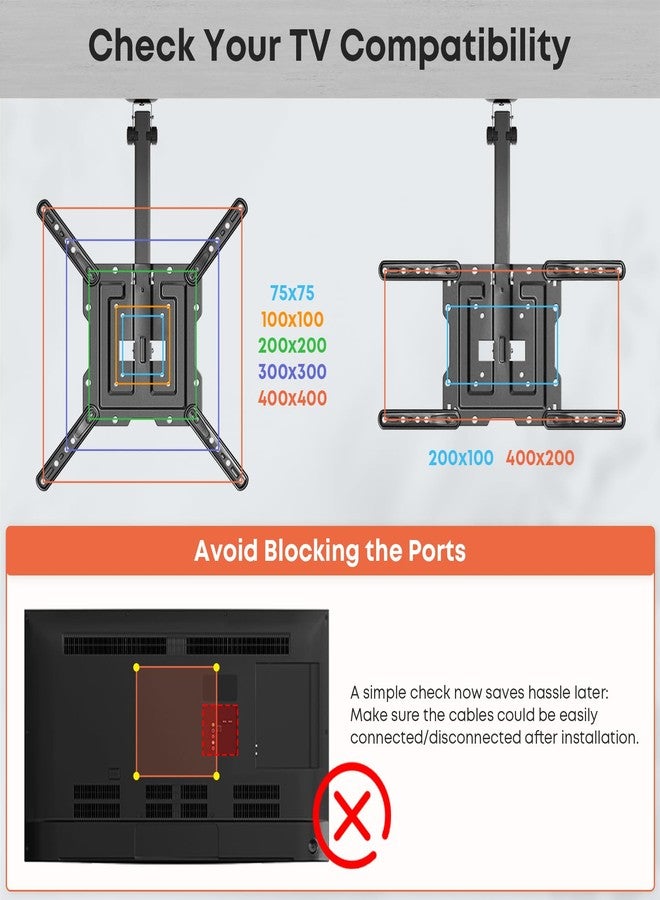 Check Your TV Compatibility

75x75
100x100
200x200
300x300
400x400

200x100 400x200

Avoid Blocking the Ports

A simple check now saves hassle later: Make sure the cables could be easily connected/disconnected after installation.