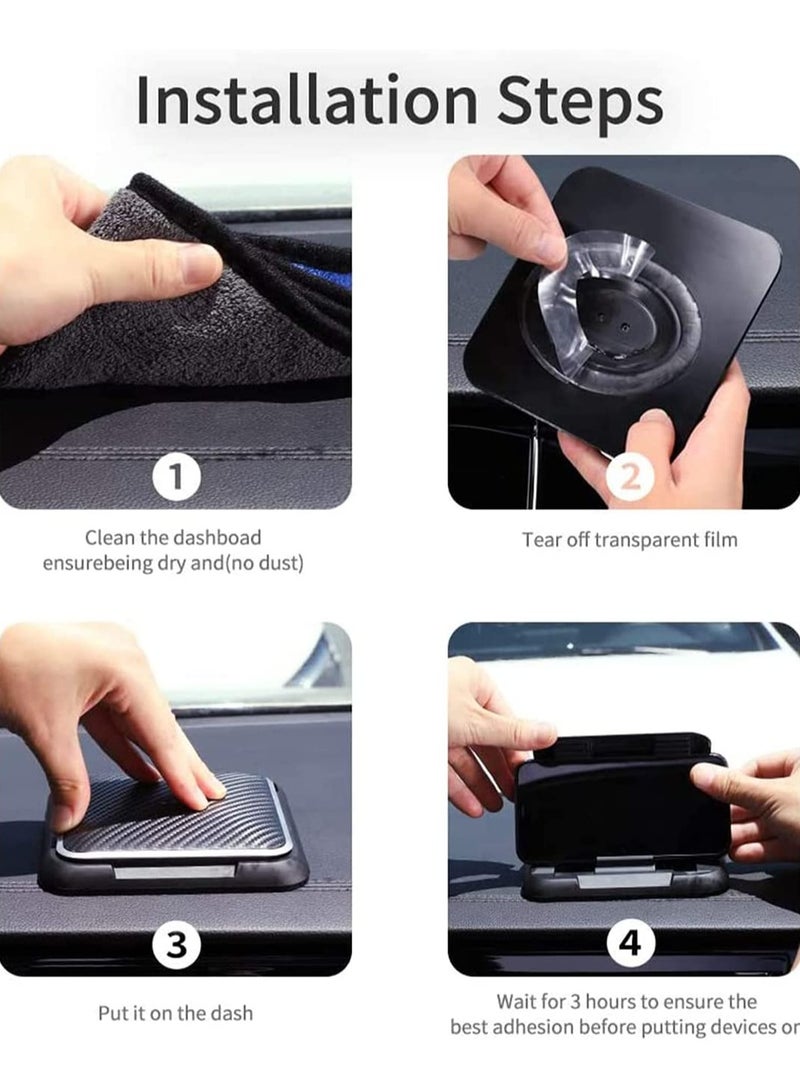 Installation Steps

1

Clean the dashboad ensurebeing dry and(no dust)

2

Tear off transparent film

3

Put it on the dash

4

Wait for 3 hours to ensure the best adhesion before putting devices or