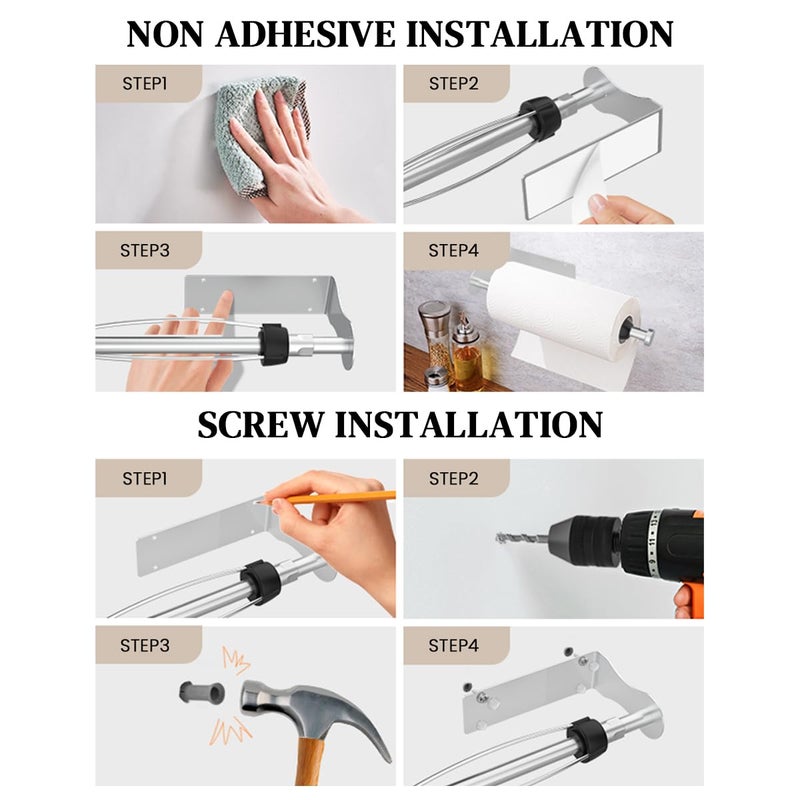 NON ADHESIVE INSTALLATION

STEP1

STEP2

STEP3

STEP4

SCREW INSTALLATION

STEP1

STEP2

STEP3

STEP4