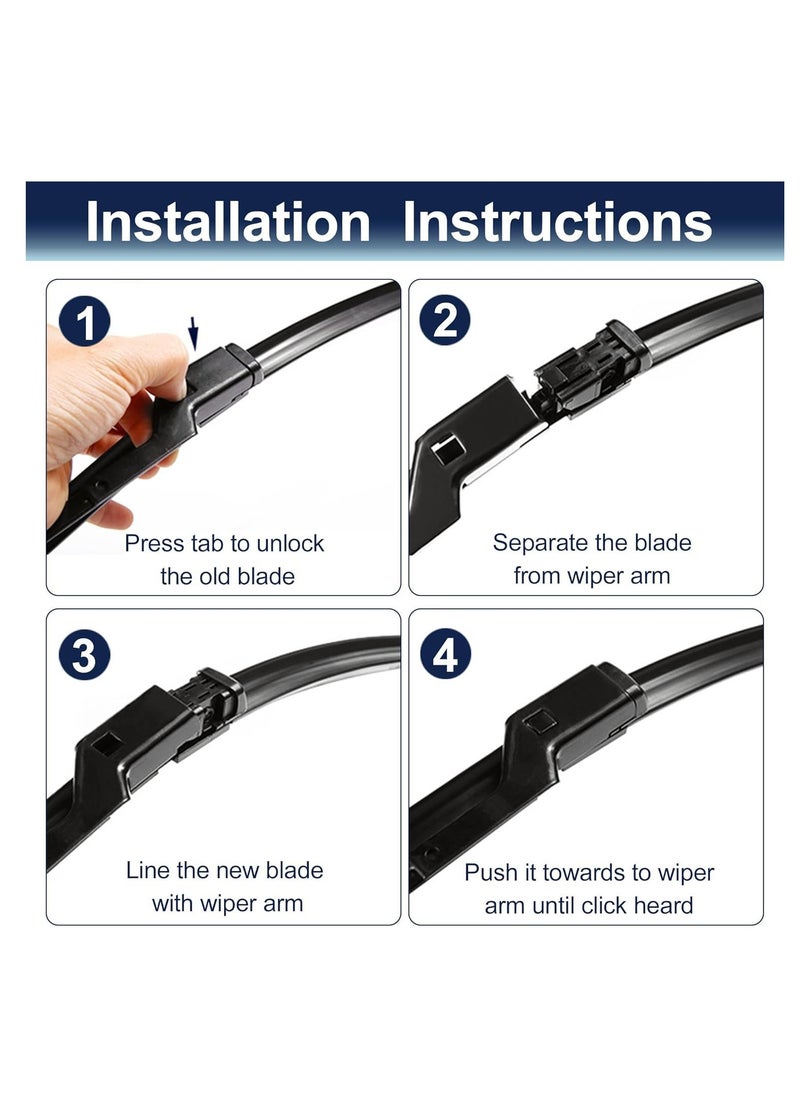 Installation Instructions

1
Press tab to unlock the old blade

2
Separate the blade from wiper arm

3
Line the new blade with wiper arm

4
Push it towards to wiper arm until click heard