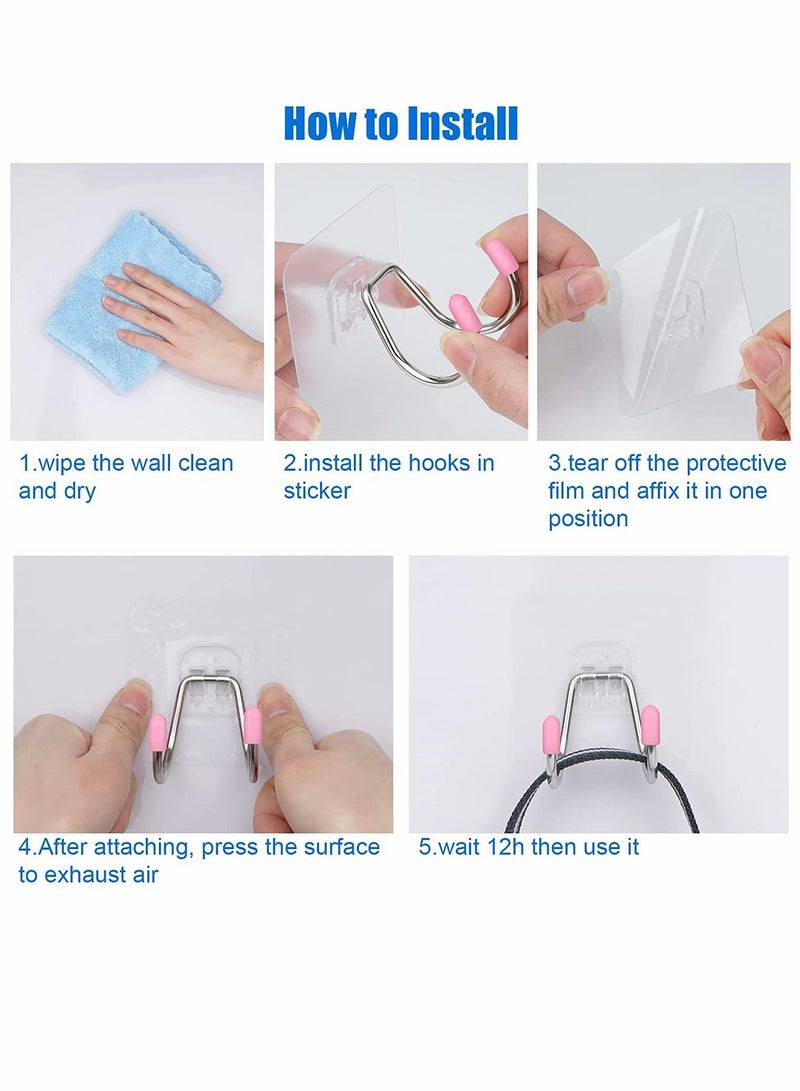 How to Install

1.wipe the wall clean and dry

2.install the hooks in sticker

3.tear off the protective film and affix it in one position

4.After attaching, press the surface to exhaust air

5.wait 12h then use it