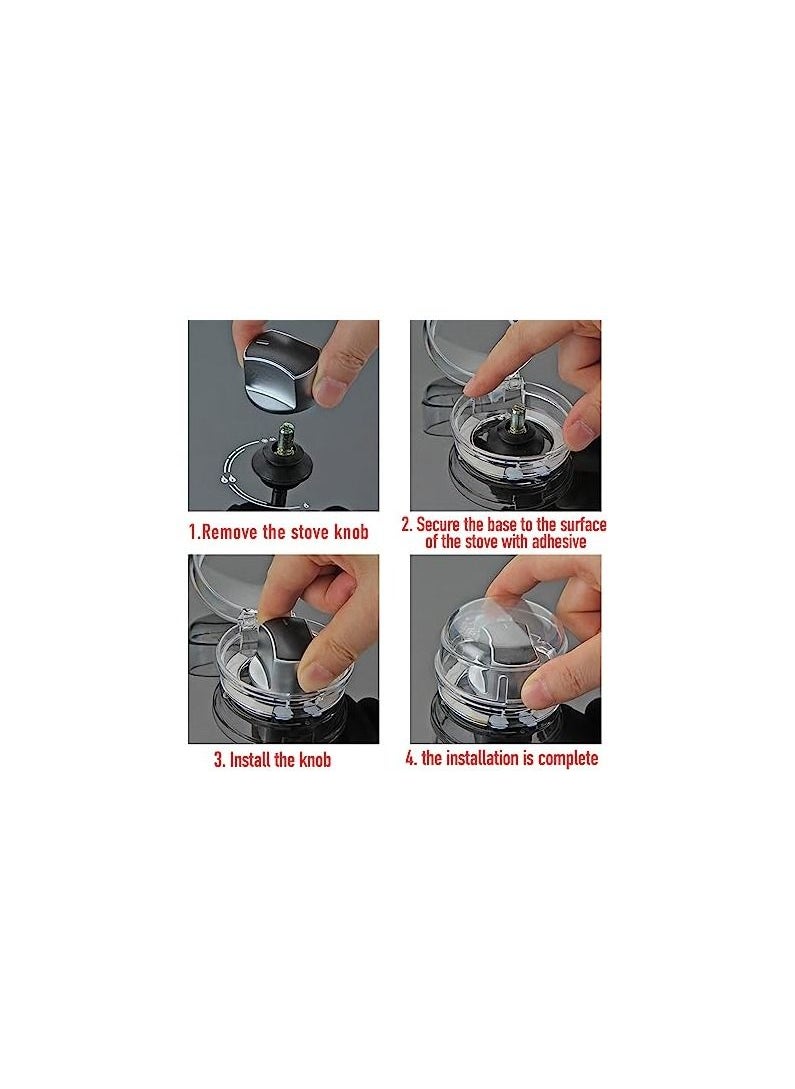 1.Remove the stove knob

2. Secure the base to the surface of the stove with adhesive

3. Install the knob

4. the installation is complete