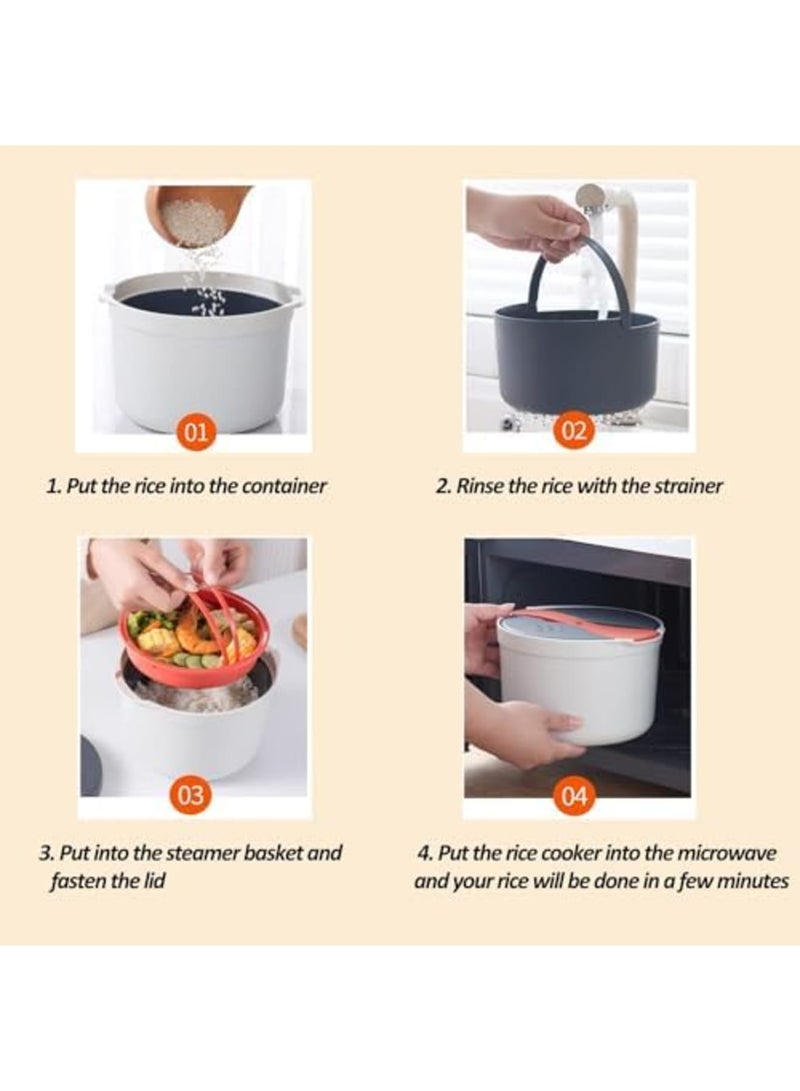 01

1. Put the rice into the container

02

2. Rinse the rice with the strainer

03

3. Put into the steamer basket and fasten the lid

04

4. Put the rice cooker into the microwave and your rice will be done in a few minutes