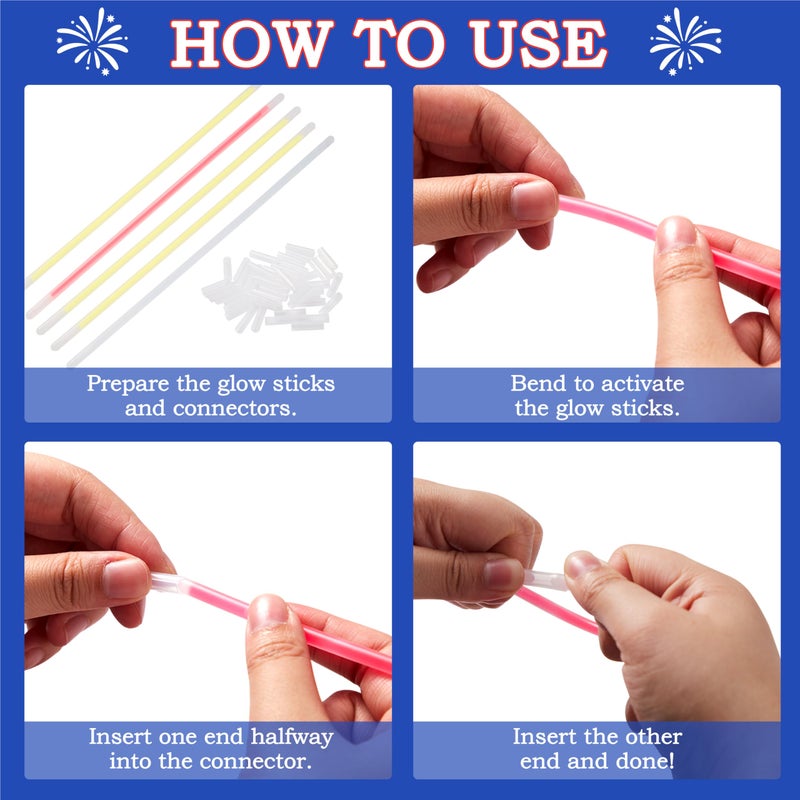 HOW TO USE

Prepare the glow sticks and connectors.

Bend to activate the glow sticks.

Insert one end halfway into the connector.

Insert the other end and done!