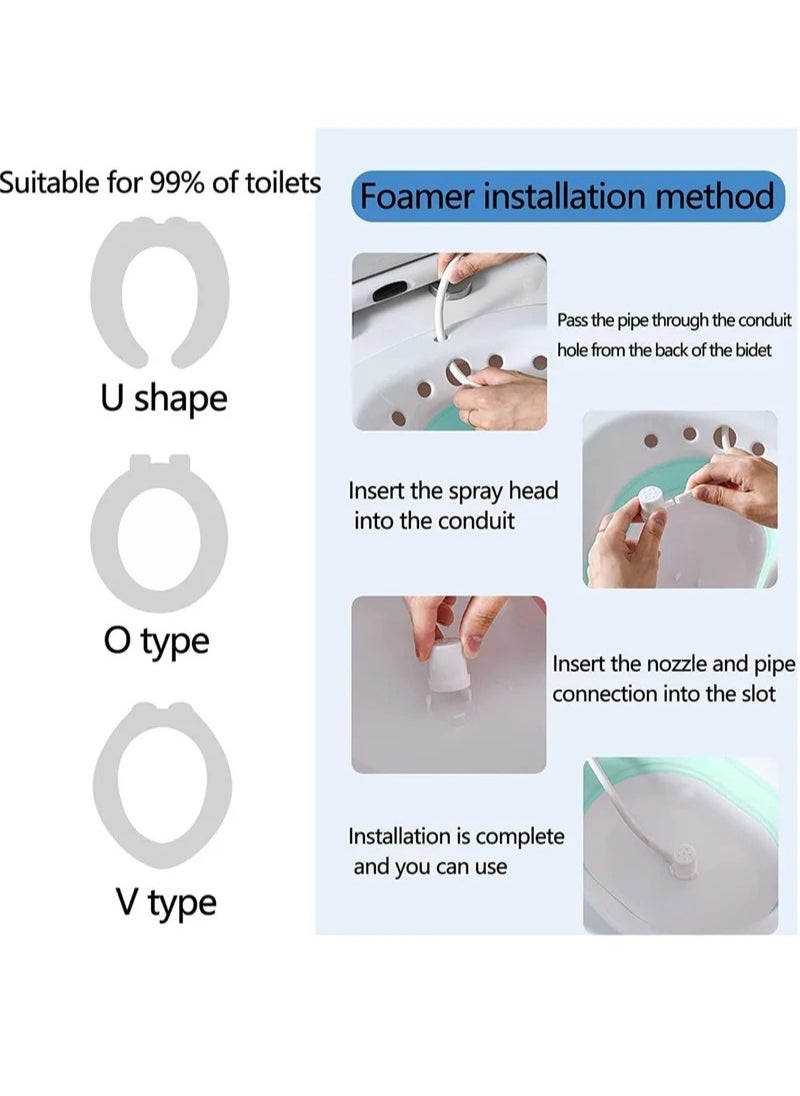 Suitable for 99% of toilets

U shape

O type

V type

Foamer installation method

Pass the pipe through the conduit hole from the back of the bidet

Insert the spray head into the conduit

Insert the nozzle and pipe connection into the slot

Installation is complete and you can use