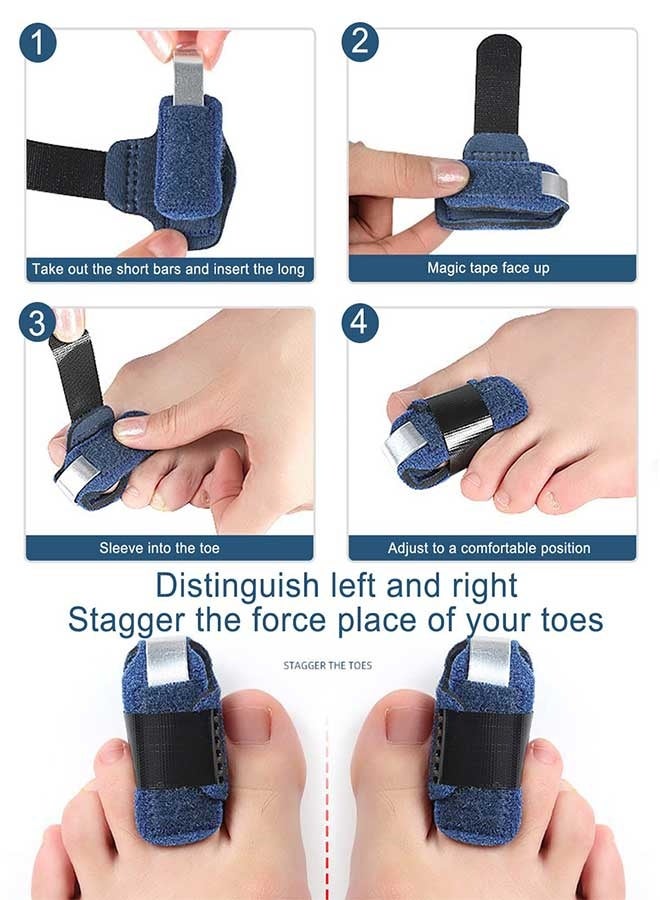 1

Take out the short bars and insert the long

2

Magic tape face up

3

Sleeve into the toe

4

Adjust to a comfortable position

Distinguish left and right
Stagger the force place of your toes

STAGGER THE TOES