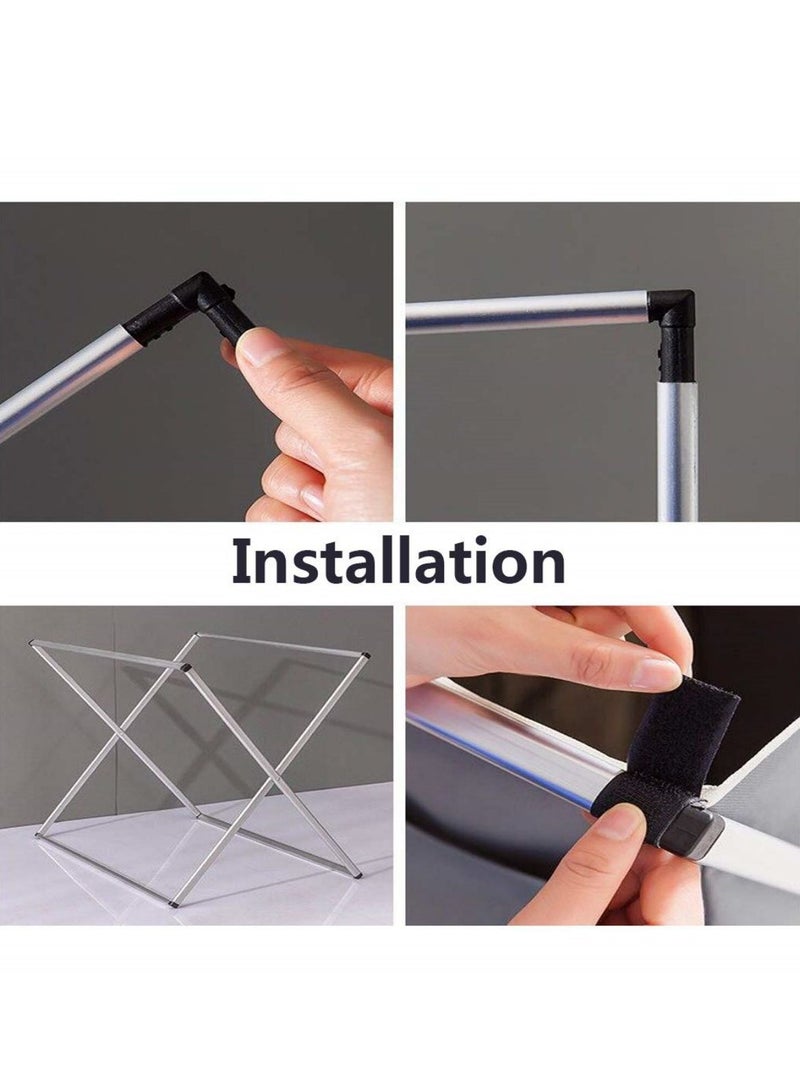 Installation