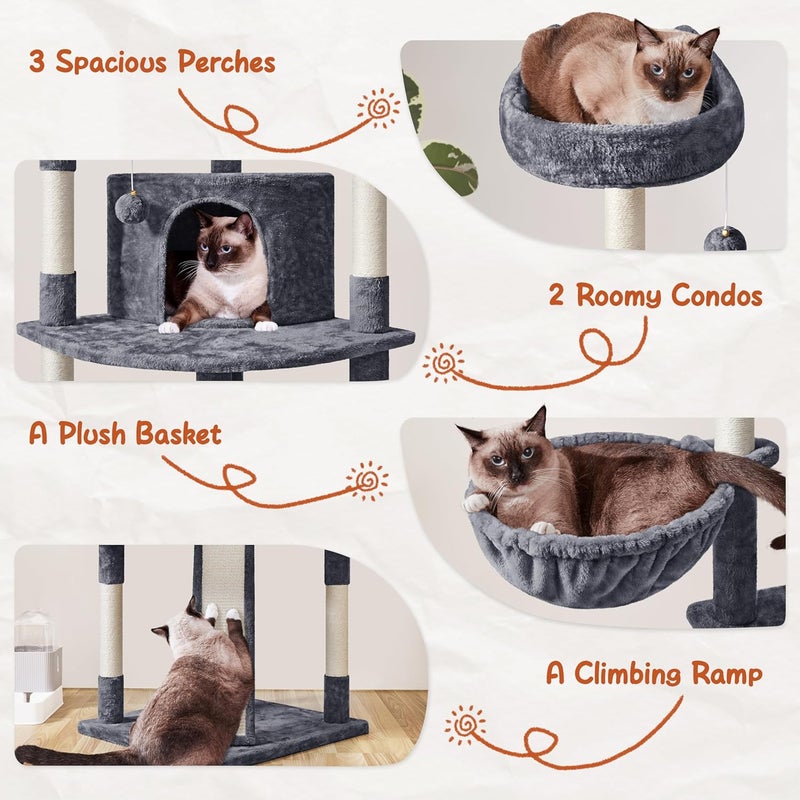 3 Spacious Perches

2 Roomy Condos

A Plush Basket

A Climbing Ramp