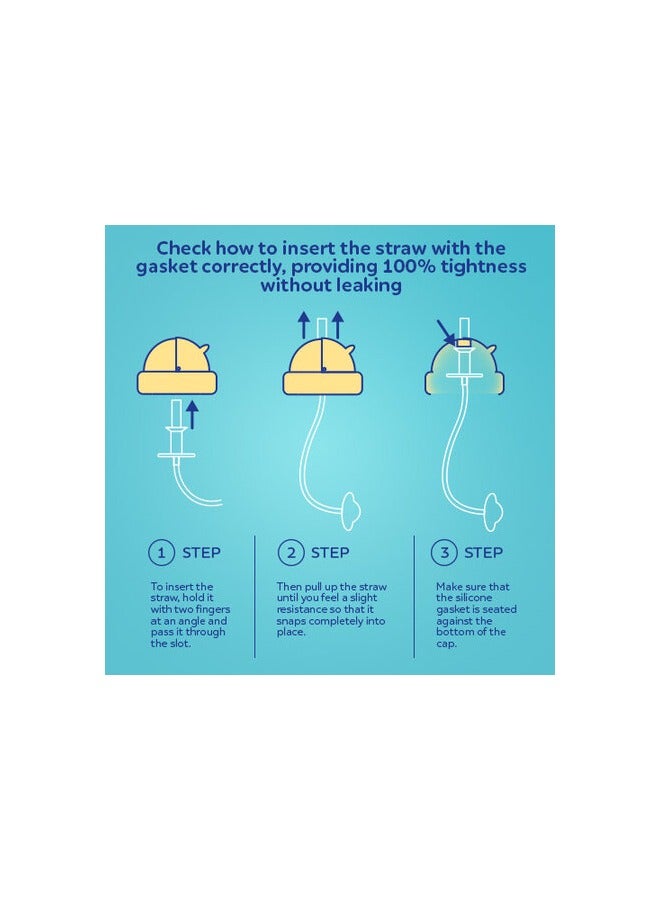 Check how to insert the straw with the gasket correctly, providing 100% tightness without leaking

1 STEP

To insert the straw, hold it with two fingers at an angle and pass it through the slot.

2 STEP

Then pull up the straw until you feel a slight resistance so that it snaps completely into place.

3 STEP

Make sure that the silicone gasket is seated against the bottom of the cap.