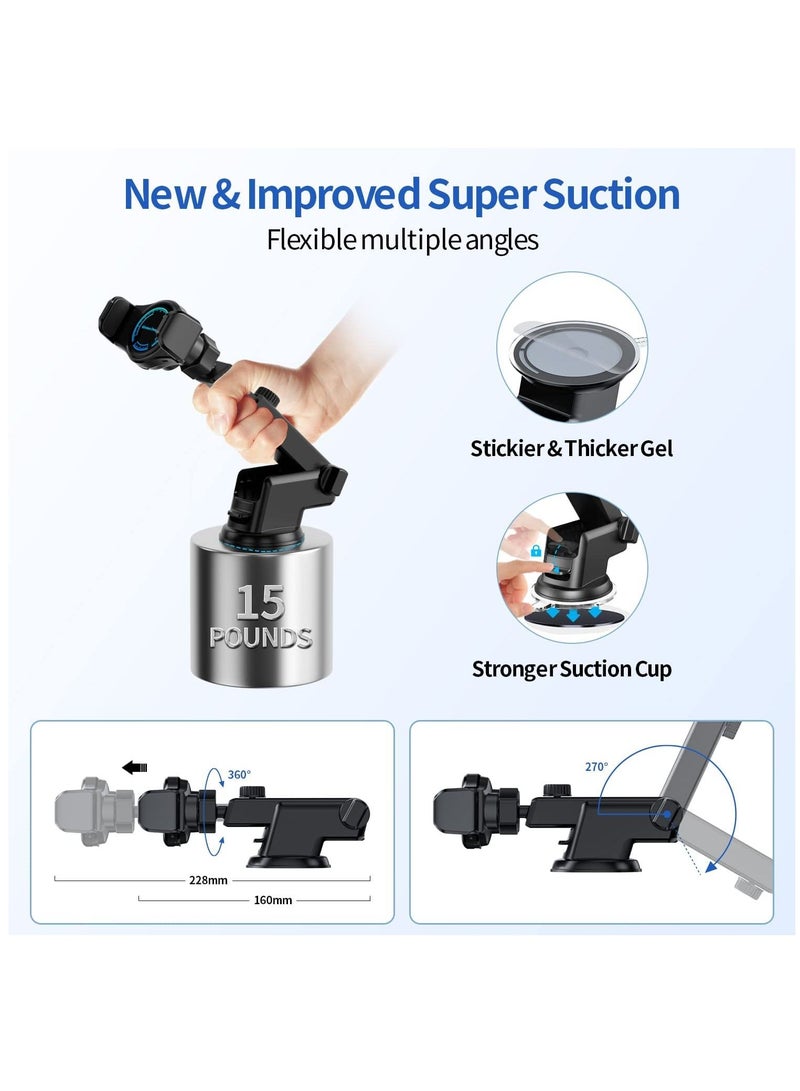 New & Improved Super Suction

Flexible multiple angles

15 POUNDS

Stickier & Thicker Gel

Stronger Suction Cup

360°

228mm

160mm

270°