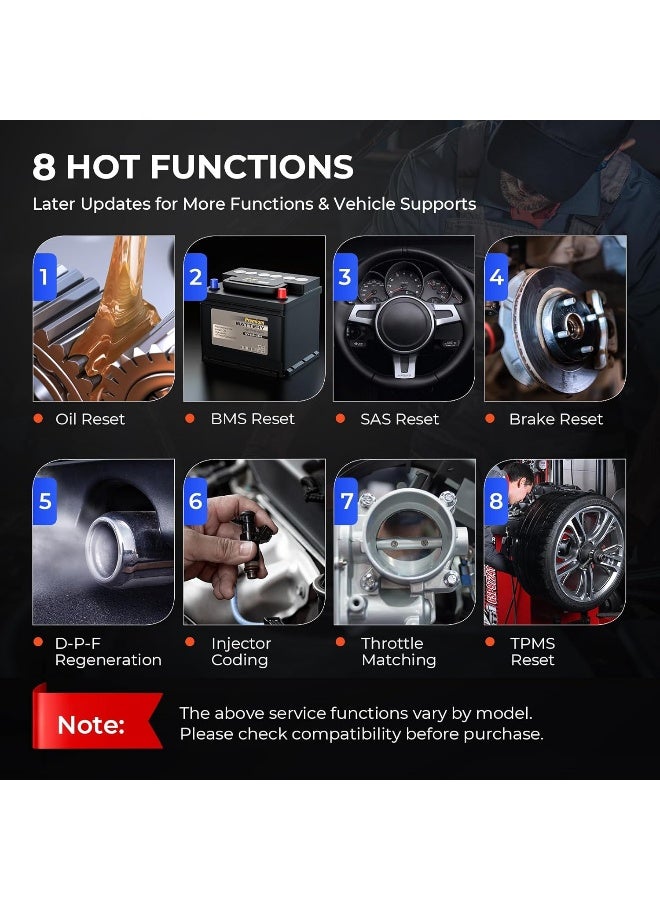 8 HOT FUNCTIONS

Later Updates for More Functions & Vehicle Supports

1

Oil Reset

2

BMS Reset

3

SAS Reset

4

Brake Reset

5

D-P-F Regeneration

6

Injector Coding

7

Throttle Matching

8

TPMS Reset

Note:

The above service functions vary by model. Please check compatibility before purchase.