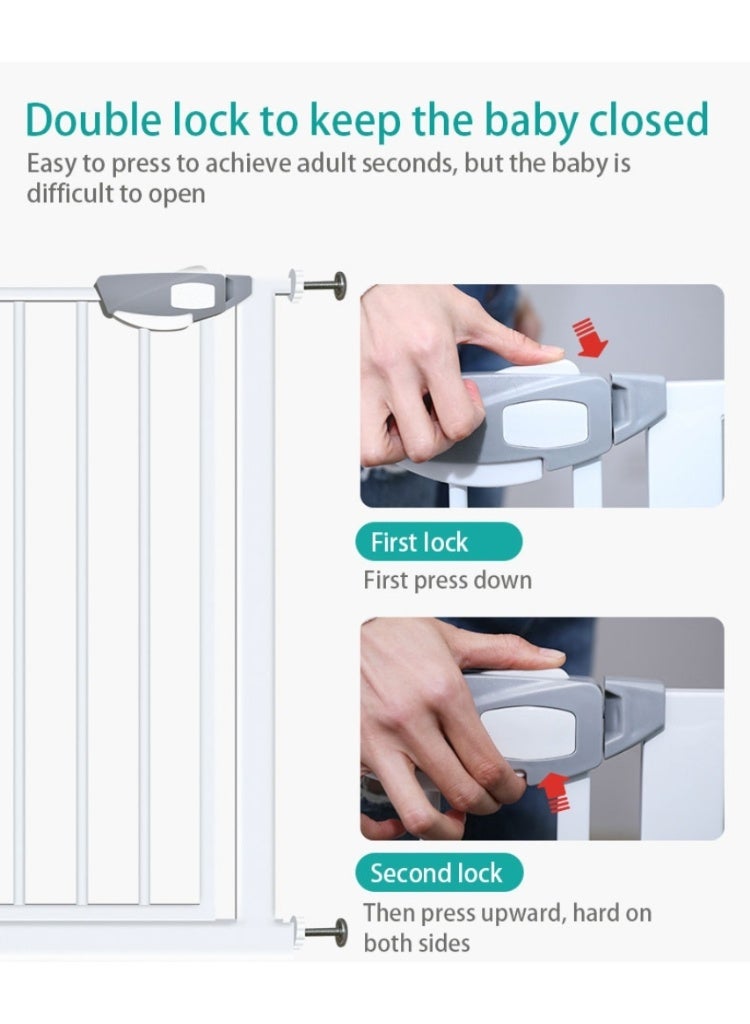 Double lock to keep the baby closed
Easy to press to achieve adult seconds, but the baby is difficult to open

First lock
First press down

Second lock
Then press upward, hard on both sides