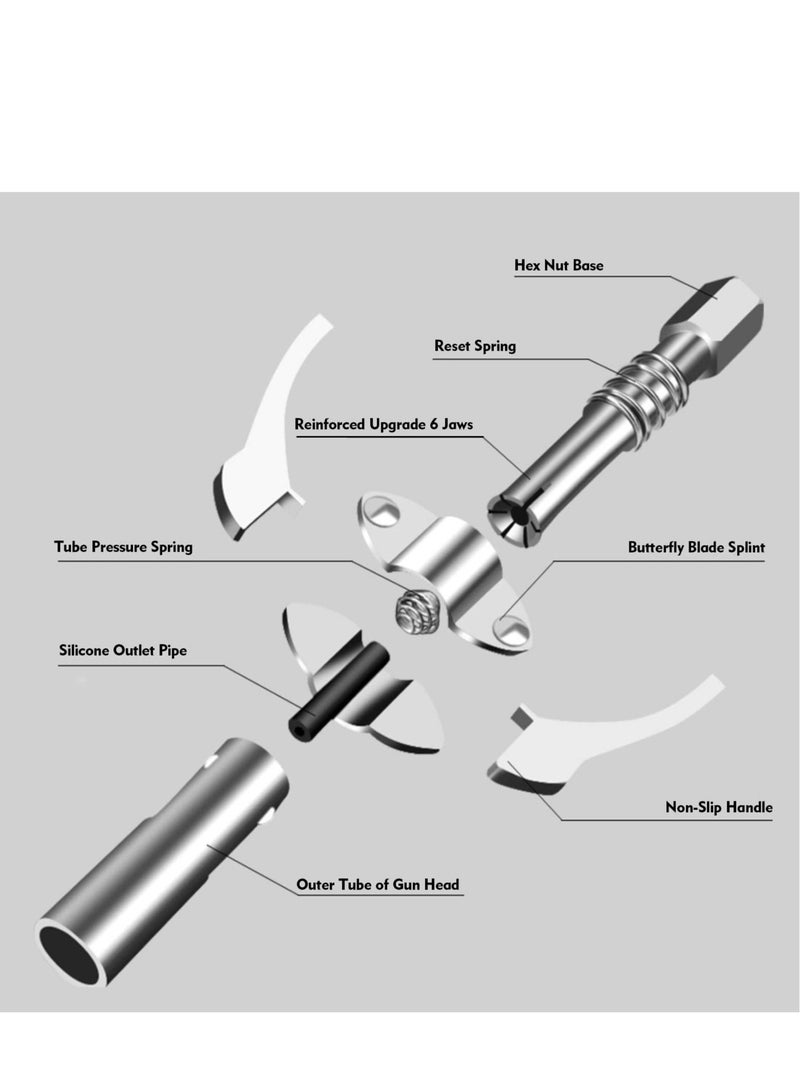 Hex Nut Base

Reset Spring

Reinforced Upgrade 6 Jaws

Tube Pressure Spring

Butterfly Blade Splint

Silicone Outlet Pipe

Non-Slip Handle

Outer Tube of Gun Head