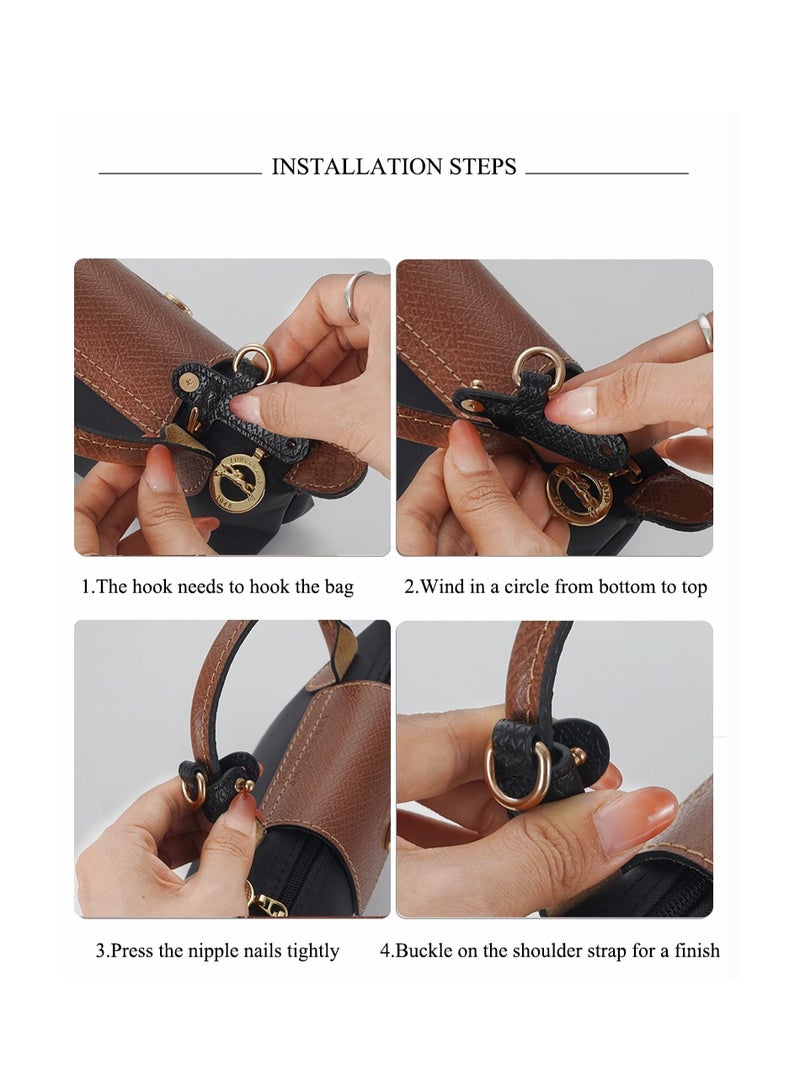 INSTALLATION STEPS

1.The hook needs to hook the bag

2.Wind in a circle from bottom to top

3.Press the nipple nails tightly

4.Buckle on the shoulder strap for a finish