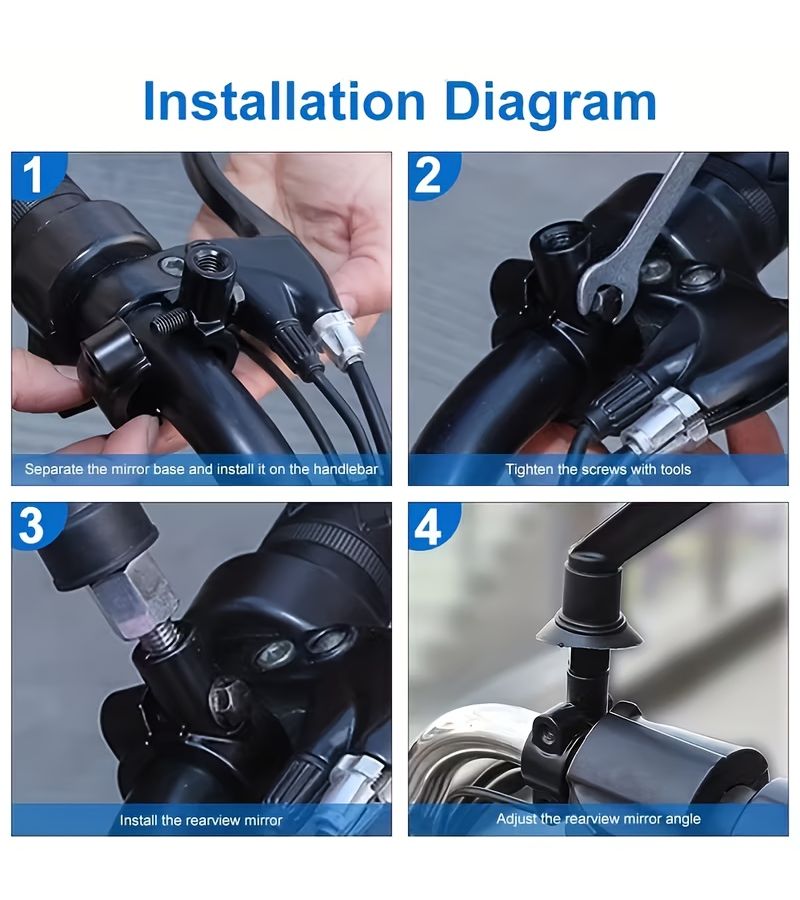 Installation Diagram

1

Separate the mirror base and install it on the handlebar

2

Tighten the screws with tools

3

Install the rearview mirror

4

Adjust the rearview mirror angle