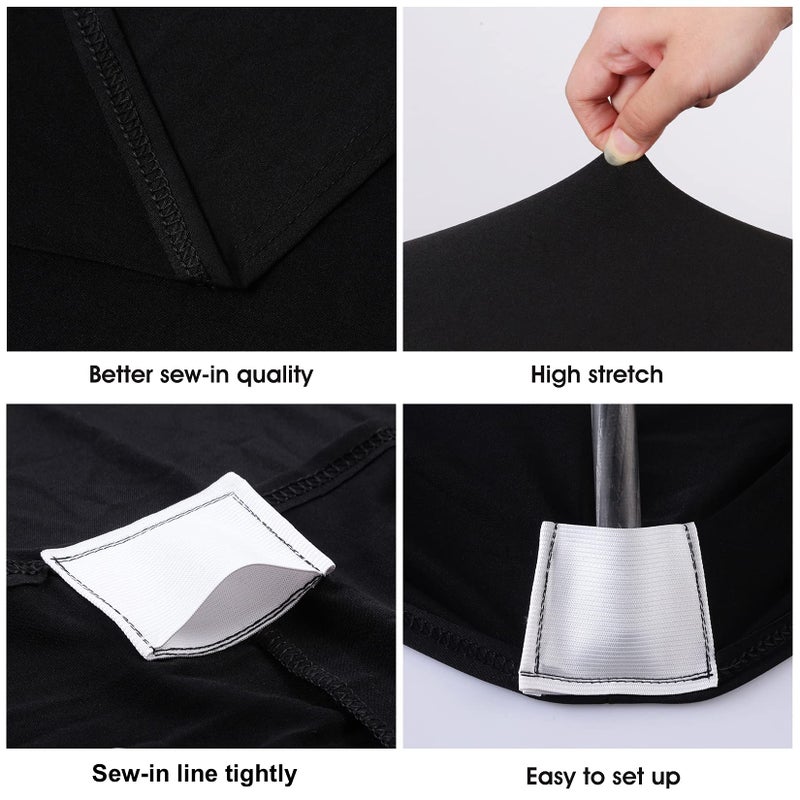 Better sew-in quality

High stretch

Sew-in line tightly

Easy to set up