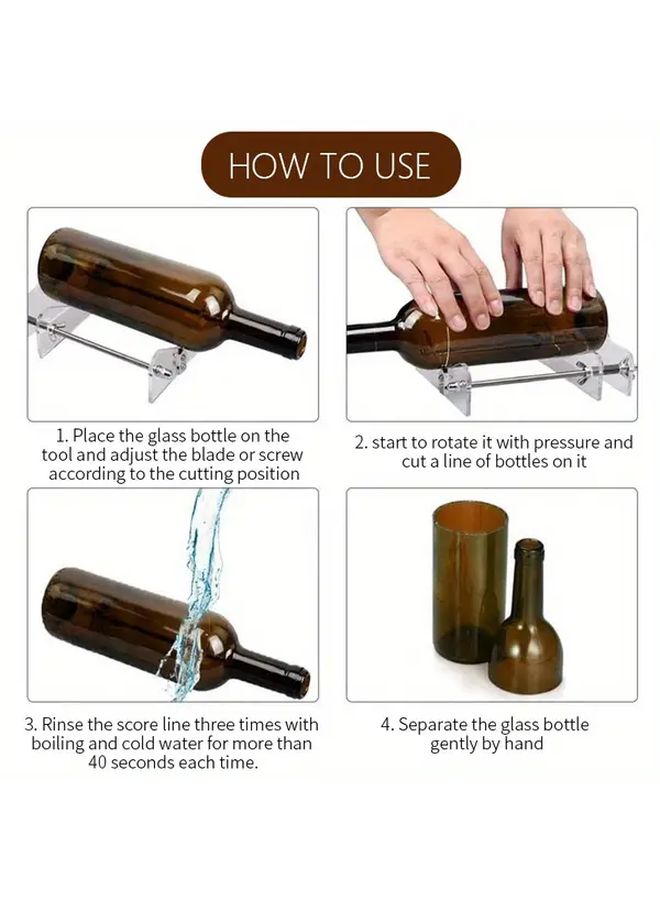 HOW TO USE

1. Place the glass bottle on the tool and adjust the blade or screw according to the cutting position

2. start to rotate it with pressure and cut a line of bottles on it

3. Rinse the score line three times with boiling and cold water for more than 40 seconds each time.

4. Separate the glass bottle gently by hand