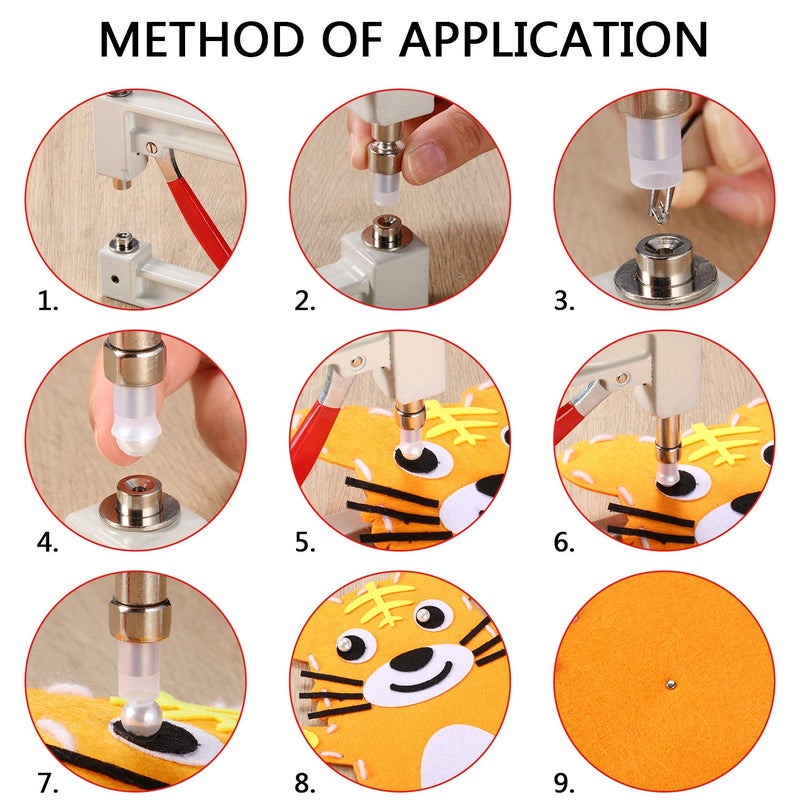 METHOD OF APPLICATION

1.

2.

3.

4.

5.

6.

7.

8.

9.