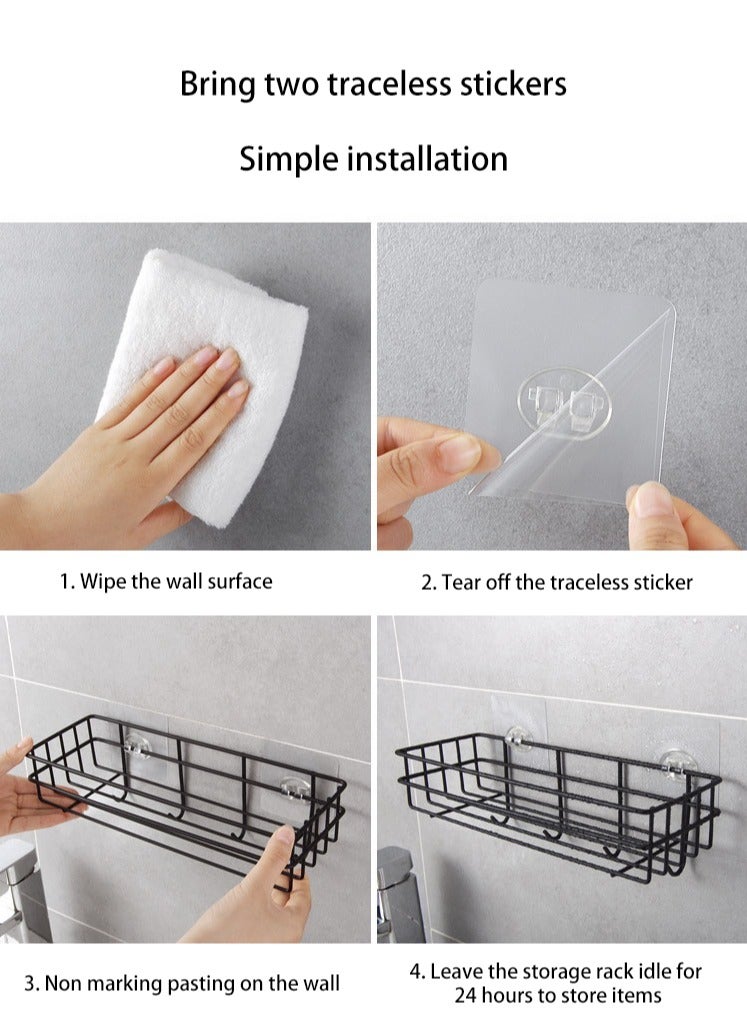 Bring two traceless stickers

Simple installation

1. Wipe the wall surface

2. Tear off the traceless sticker

3. Non marking pasting on the wall

4. Leave the storage rack idle for 24 hours to store items