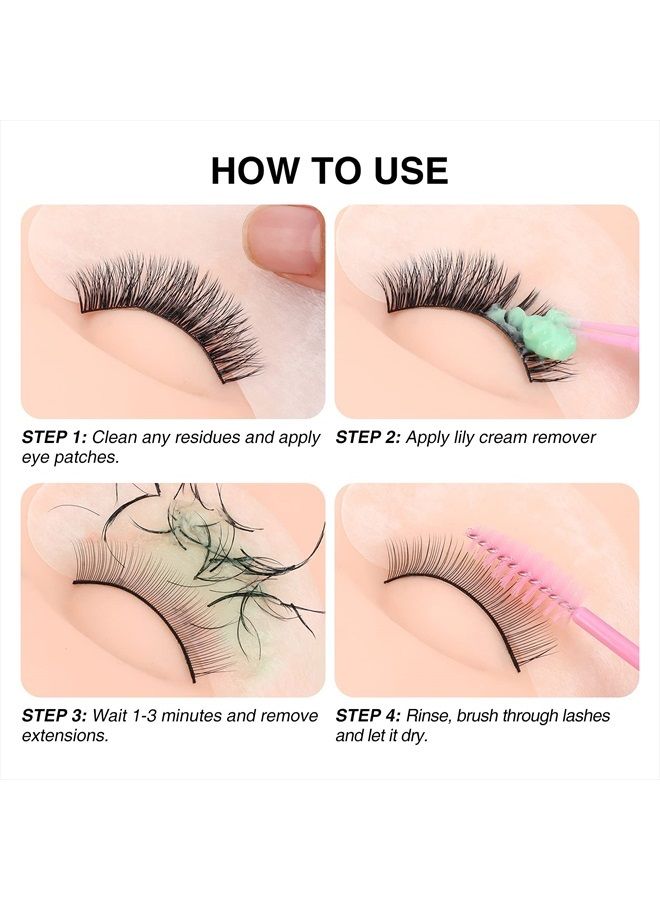 HOW TO USE

STEP 1: Clean any residues and apply eye patches.

STEP 2: Apply lily cream remover

STEP 3: Wait 1-3 minutes and remove extensions.

STEP 4: Rinse, brush through lashes and let it dry.