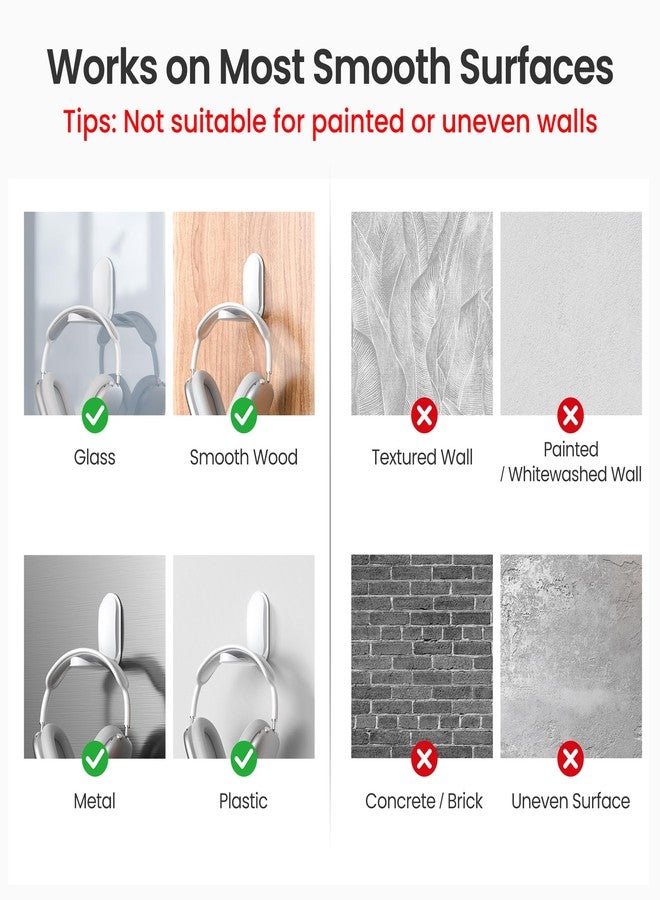 Works on Most Smooth Surfaces
Tips: Not suitable for painted or uneven walls

Glass
Smooth Wood
Metal
Plastic

Textured Wall
Painted / Whitewashed Wall
Concrete / Brick
Uneven Surface