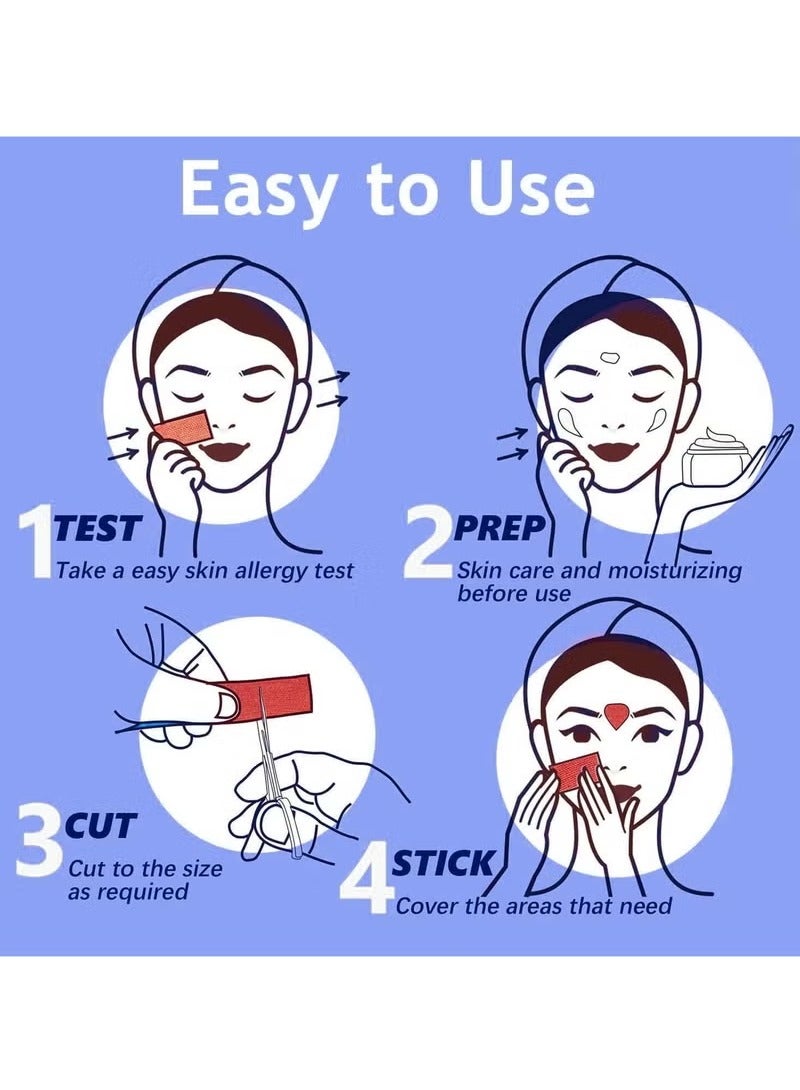 Easy to Use

1 TEST
Take a easy skin allergy test

2 PREP
Skin care and moisturizing before use

3 CUT
Cut to the size as required

4 STICK
Cover the areas that need